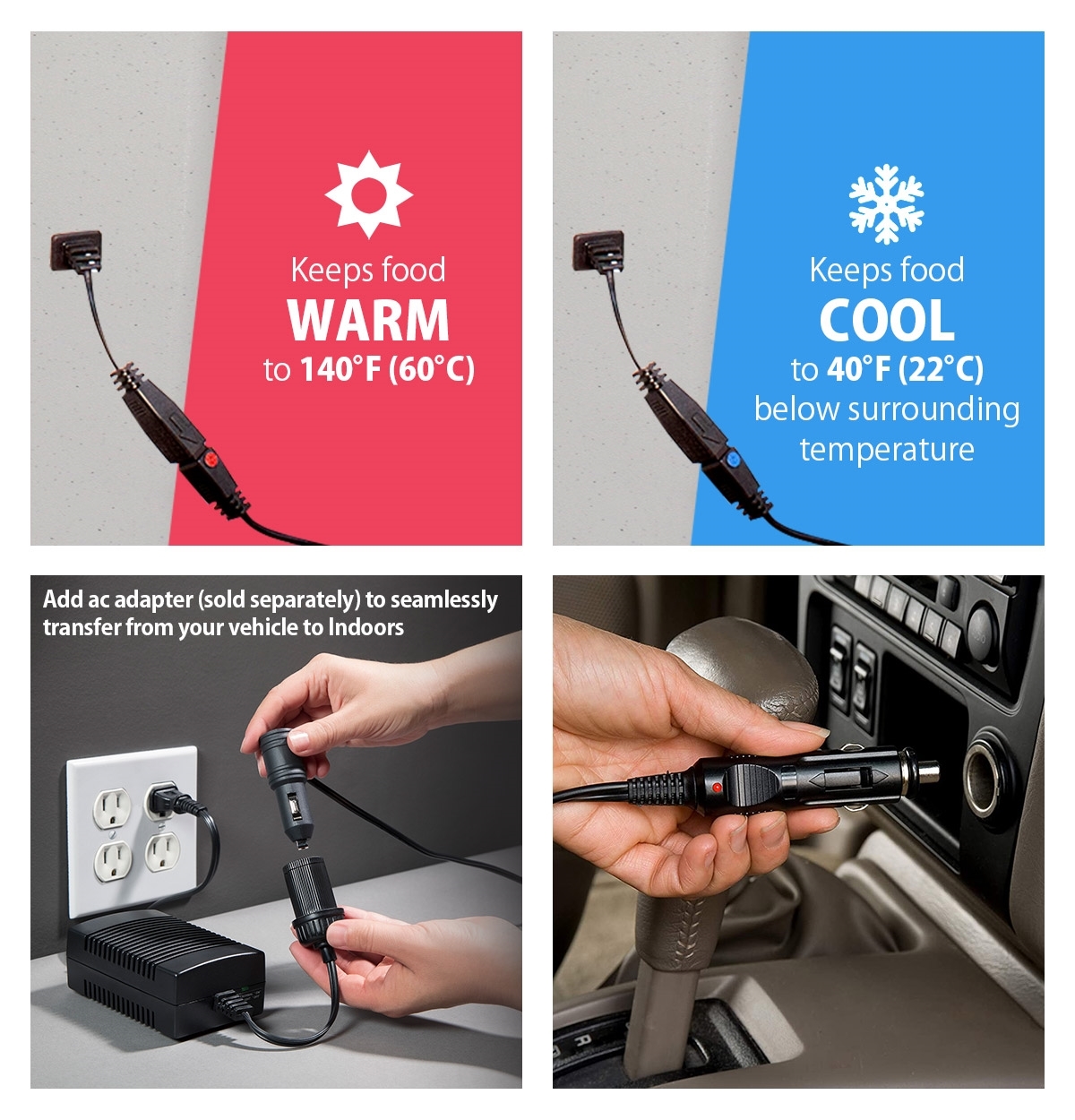 Keeps food
WARM
to 140°F (60°C)

Keeps food
COOL
to 40°F (22°C)
below surrounding temperature

Add ac adapter (sold separately) to seamlessly transfer from your vehicle to Indoors