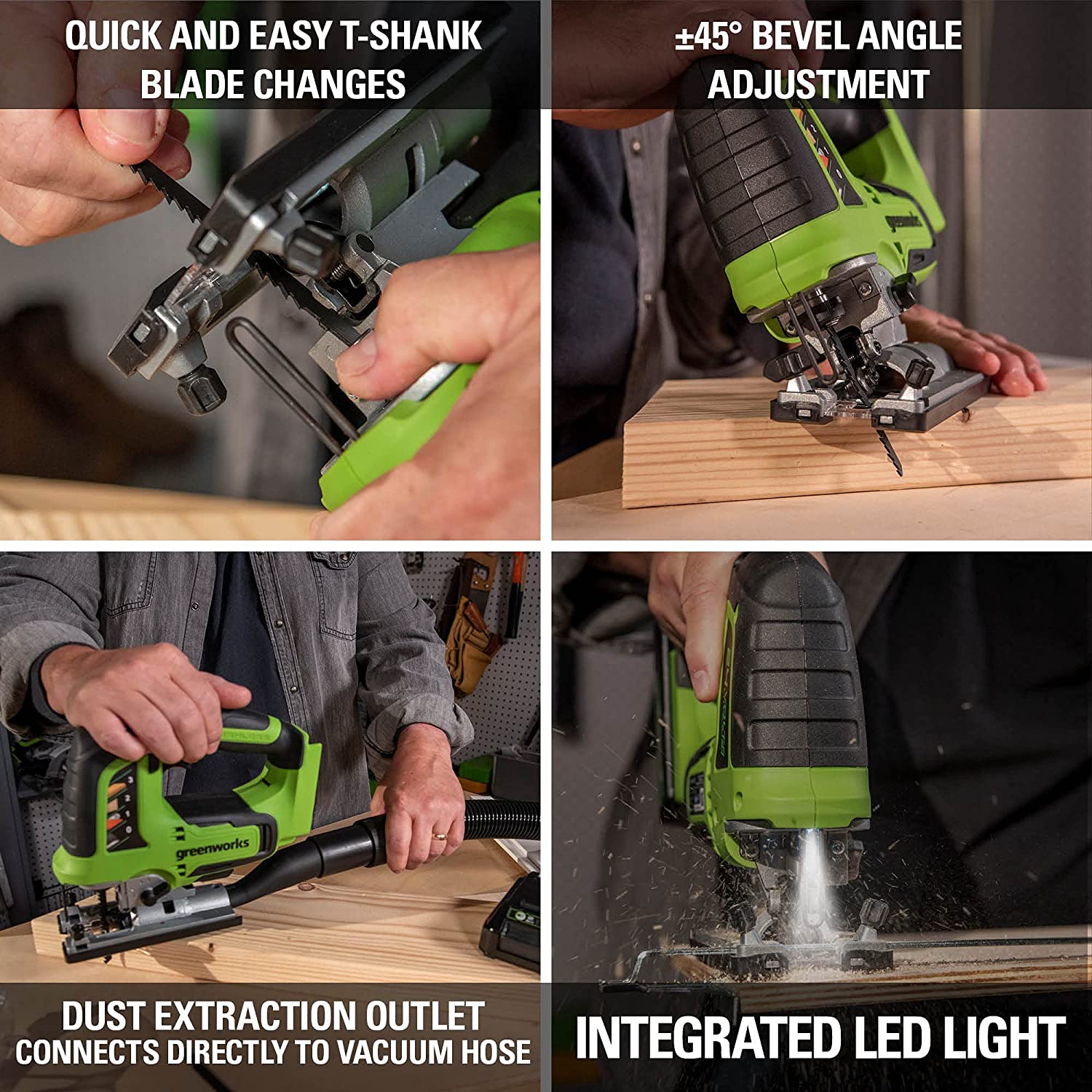 QUICK AND EASY T-SHANK BLADE CHANGES

±45° BEVEL ANGLE ADJUSTMENT

greenworks

greenworks

DUST EXTRACTION OUTLET CONNECTS DIRECTLY TO VACUUM HOSE

INTEGRATED LED LIGHT