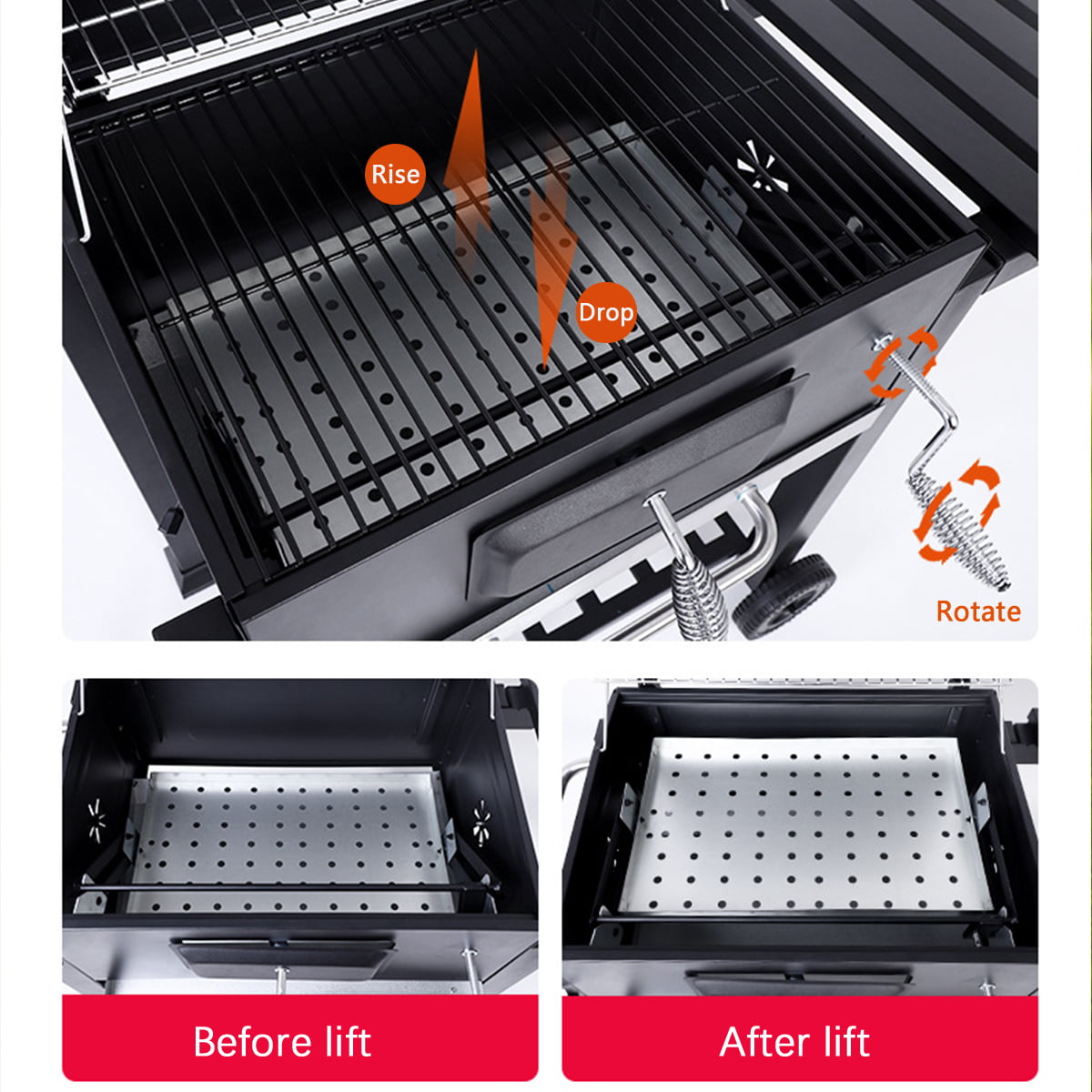 Rise

Drop

Rotate

Before lift

After lift