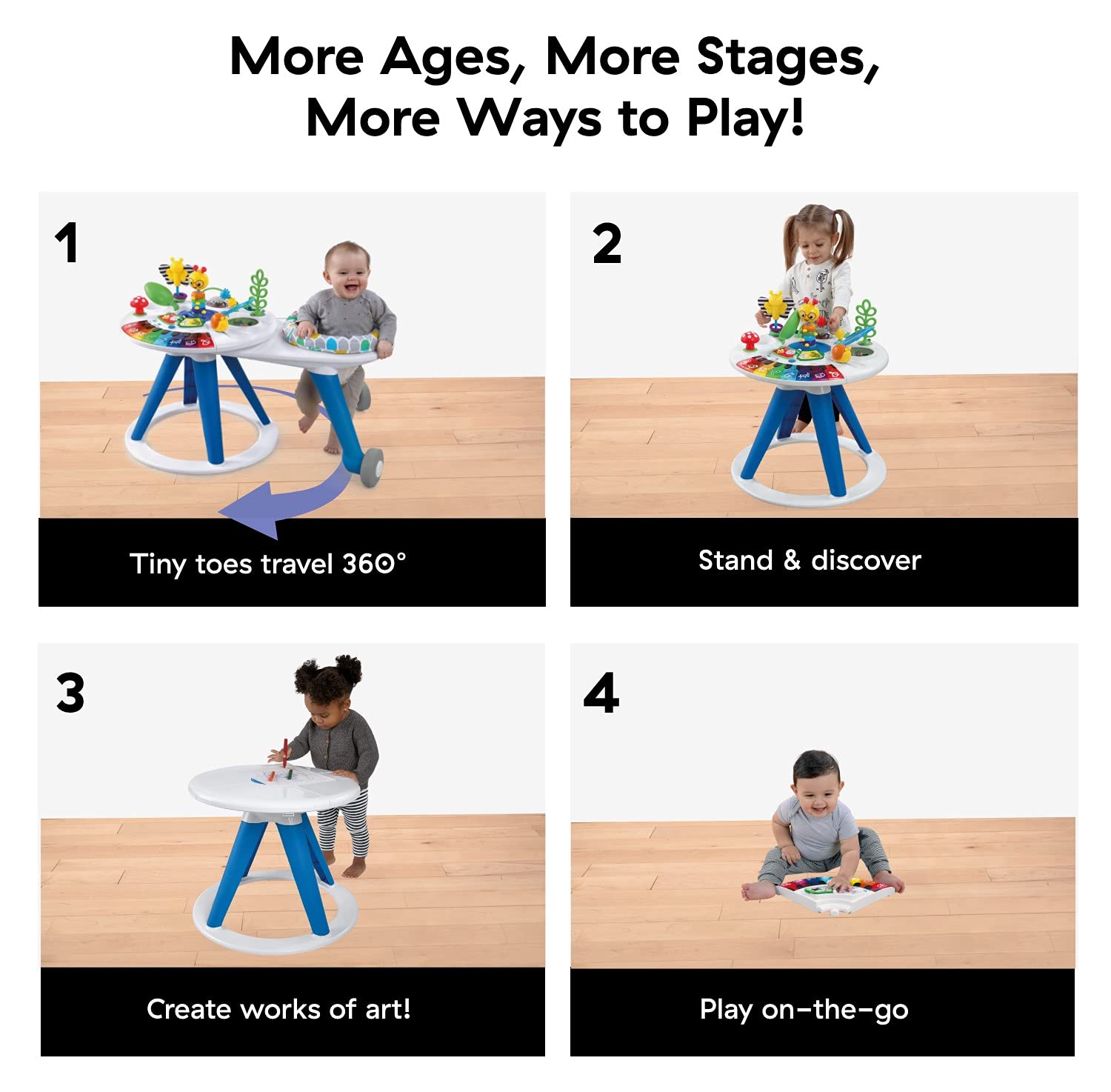 More Ages, More Stages, More Ways to Play!

1

Tiny toes travel 360°

2

Stand & discover

3

Create works of art!

4

Play on-the-go