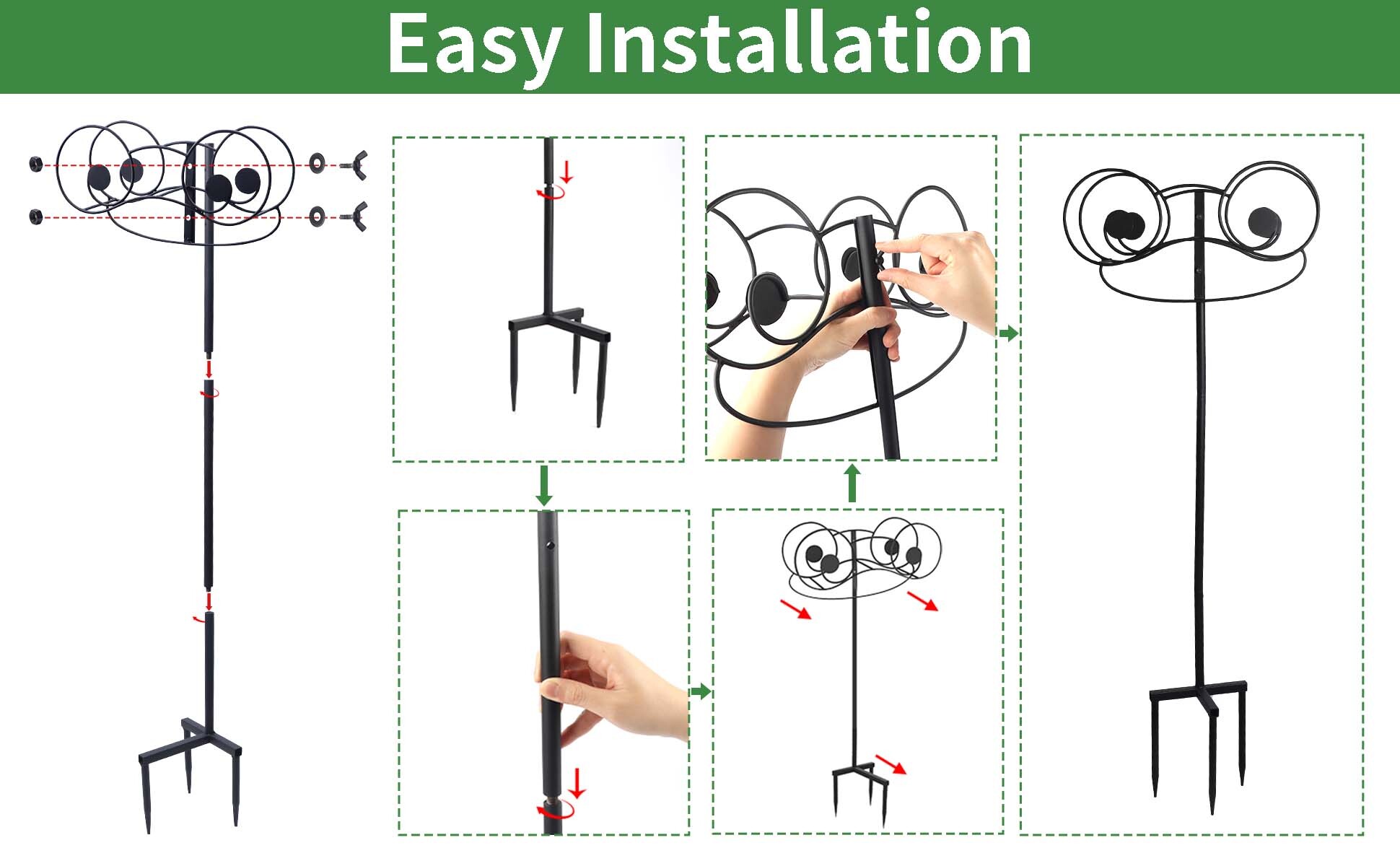 Easy Installation