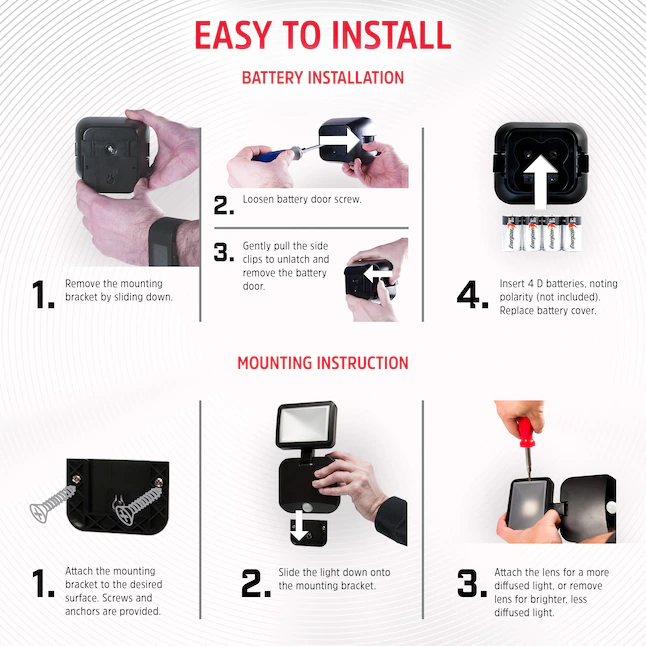 EASY TO INSTALL

BATTERY INSTALLATION

1. Remove the mounting bracket by sliding down.

2. Loosen battery door screw.

3. Gently pull the side clips to unlatch and remove the battery door.

Energizer Energizer Energizer Energizer

4. Insert 4 D batteries, noting polarity (not included). Replace battery cover.

MOUNTING INSTRUCTION

1. Attach the mounting bracket to the desired surface. Screws and anchors are provided.

2. Slide the light down onto the mounting bracket.

3. Attach the lens for a more diffused light, or remove lens for brighter, less diffused light.