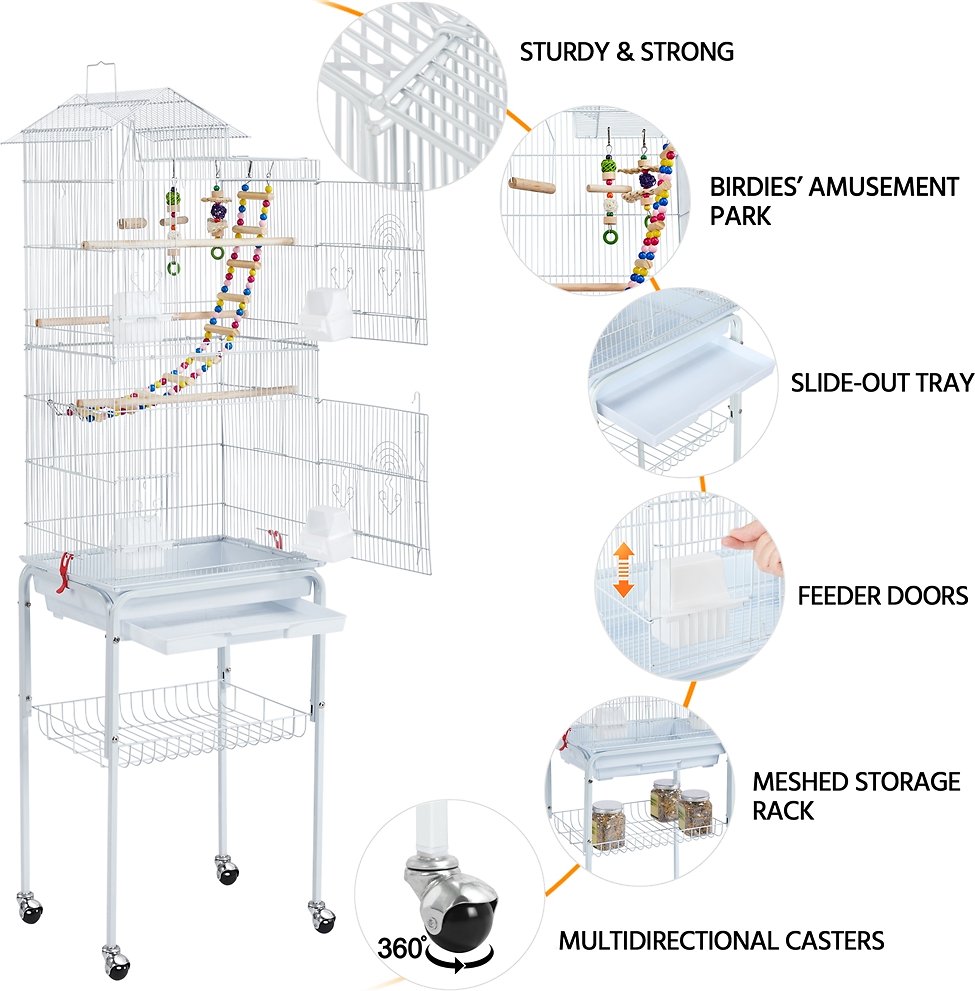 STURDY & STRONG

BIRDIES' AMUSEMENT PARK

SLIDE-OUT TRAY

FEEDER DOORS

MESHED STORAGE RACK

360°

MULTIDIRECTIONAL CASTERS