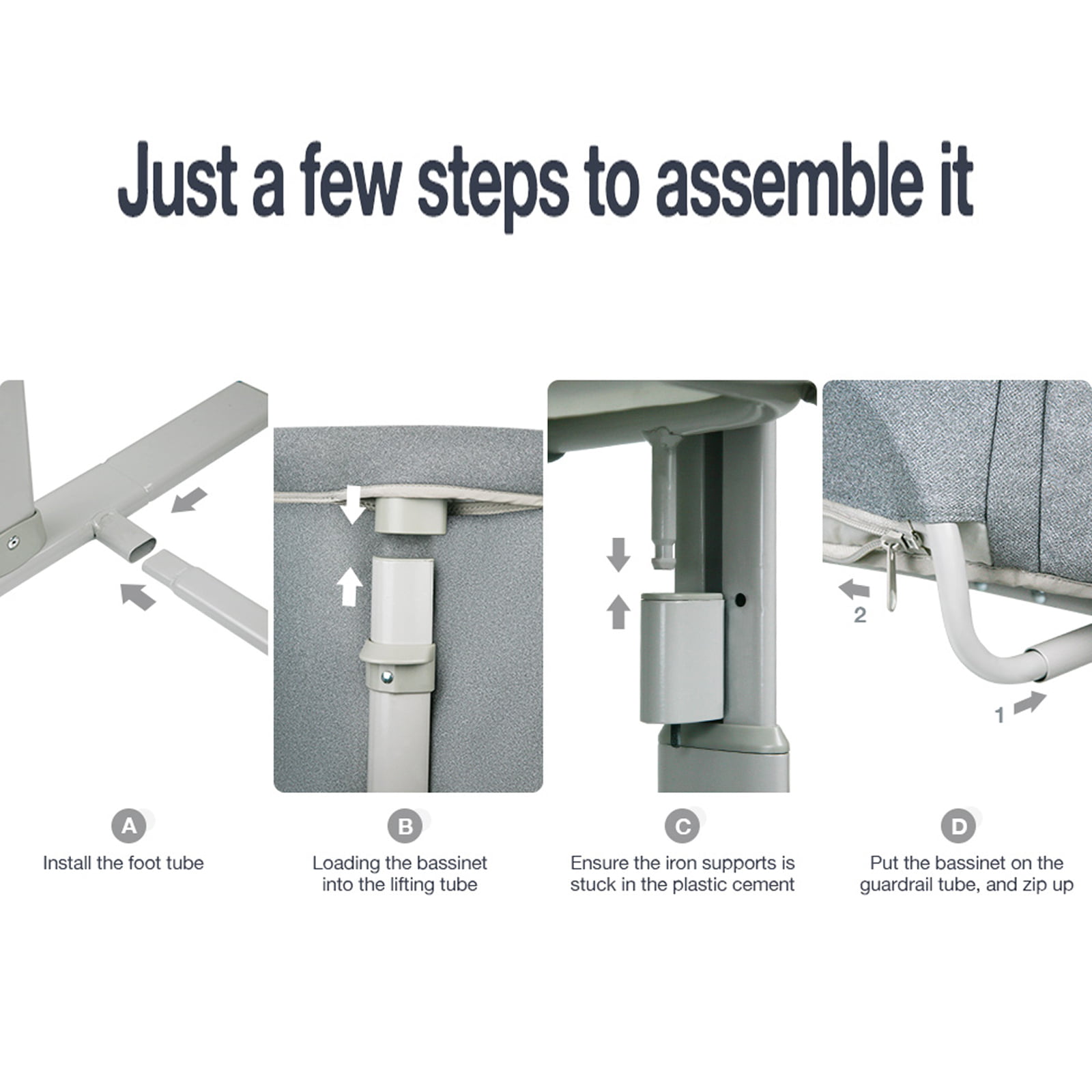 Just a few steps to assemble it

2

1

A
Install the foot tube

B
Loading the bassinet into the lifting tube

C
Ensure the iron supports is stuck in the plastic cement

D
Put the bassinet on the guardrail tube, and zip up