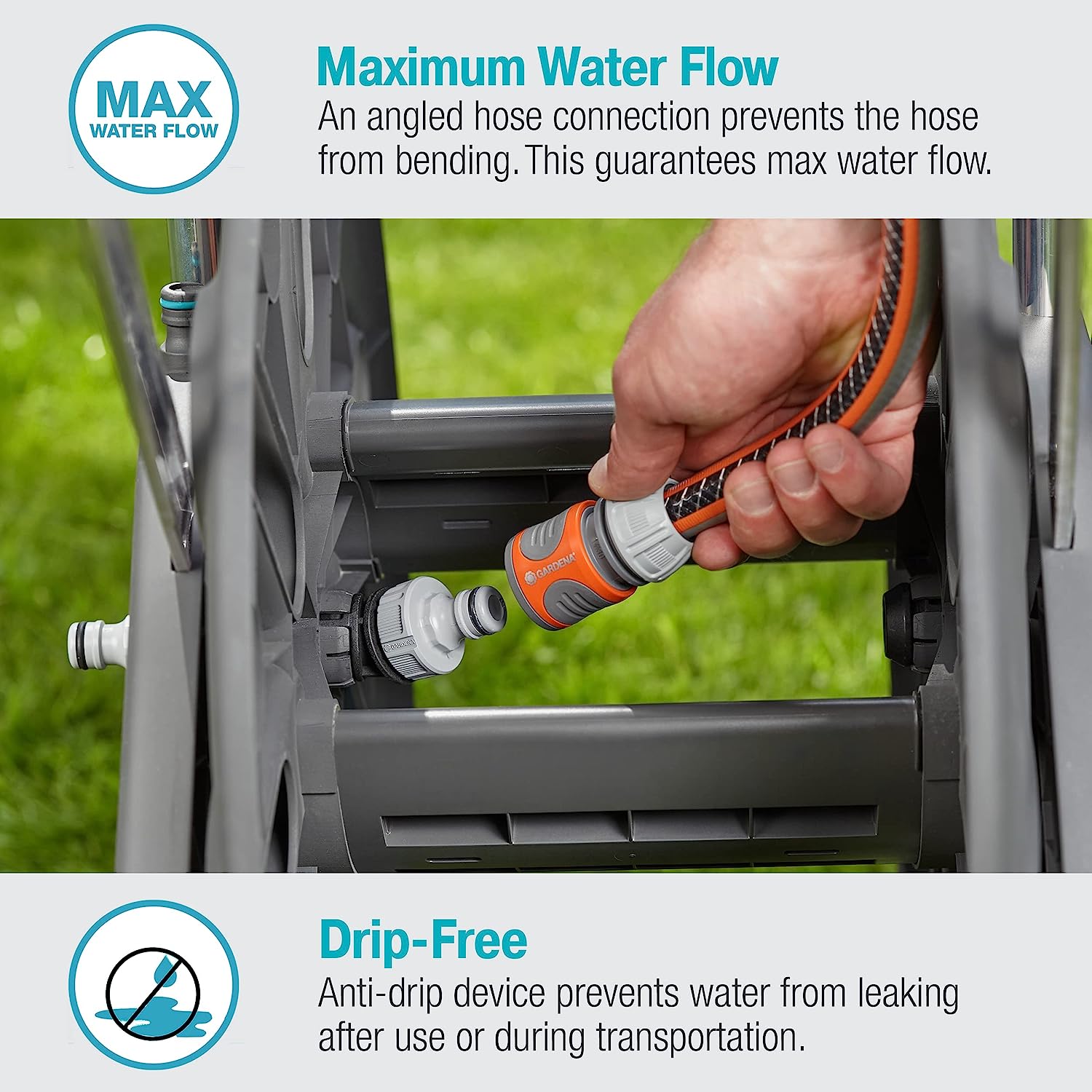 MAX
WATER FLOW

Maximum Water Flow
An angled hose connection prevents the hose from bending. This guarantees max water flow.

GARDENA

GARDENA

Drip-Free
Anti-drip device prevents water from leaking after use or during transportation.