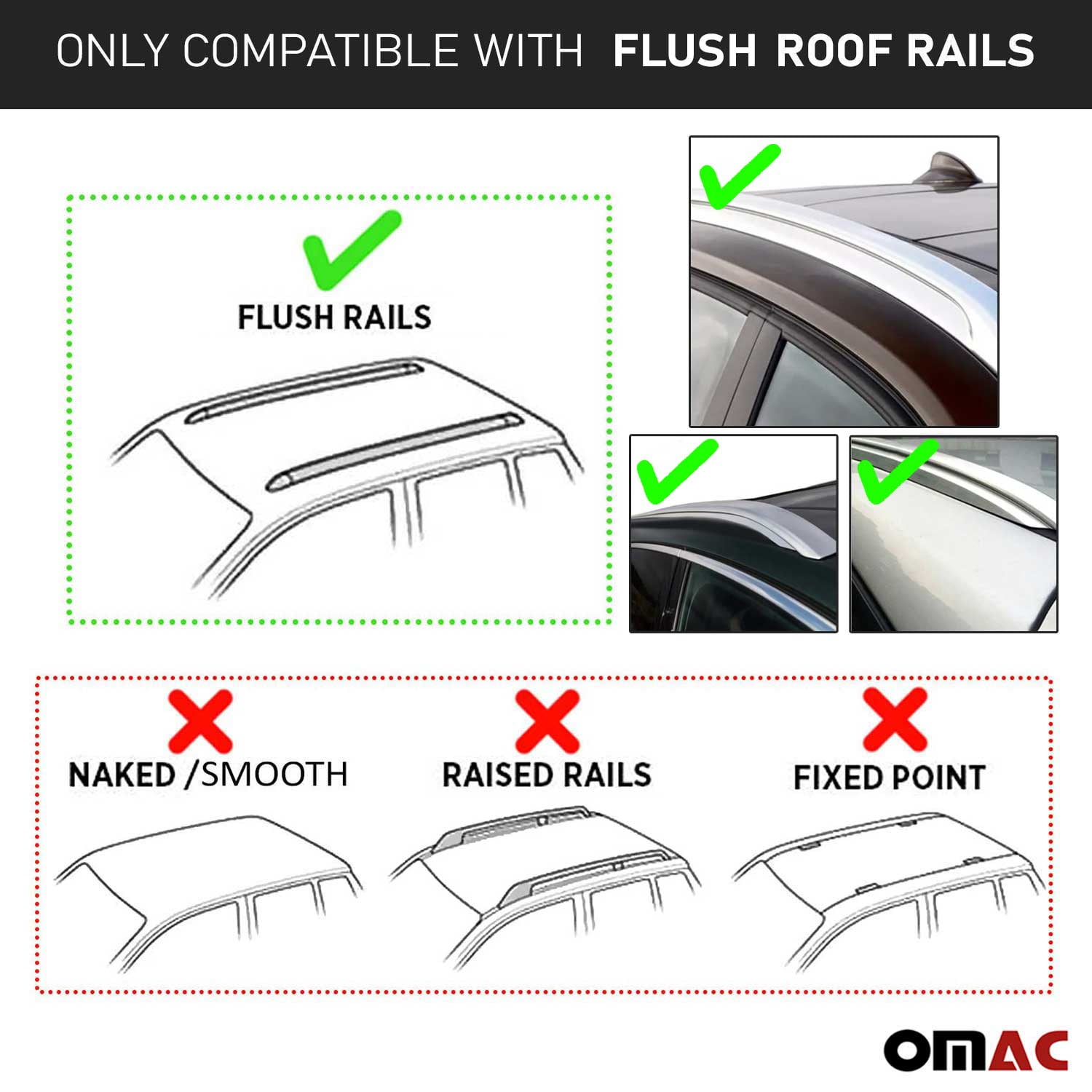 ONLY COMPATIBLE WITH FLUSH ROOF RAILS

FLUSH RAILS

NAKED /SMOOTH

RAISED RAILS

FIXED POINT

OMAC