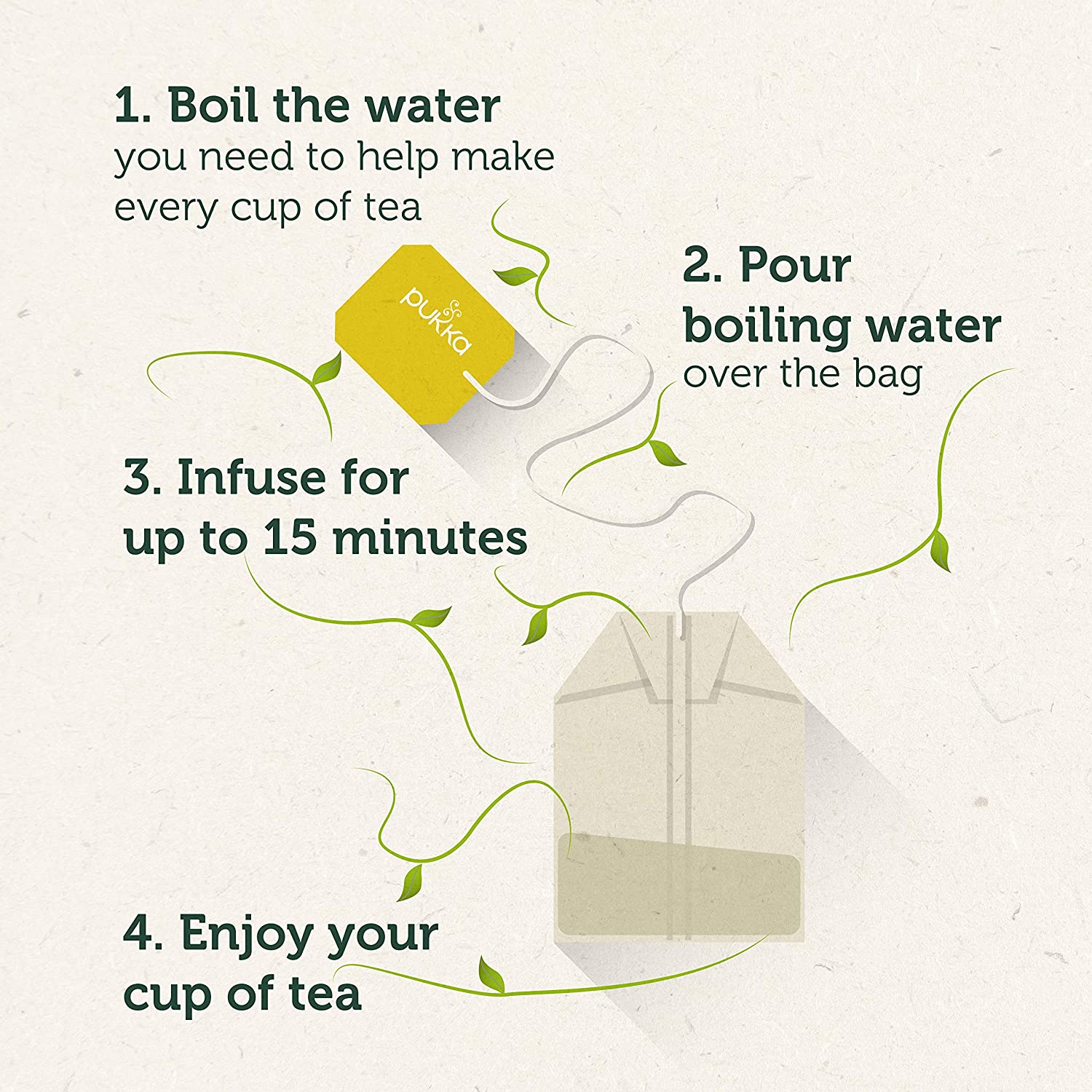 1. Boil the water you need to help make every cup of tea

pukka

2. Pour boiling water over the bag

3. Infuse for up to 15 minutes

4. Enjoy your cup of tea