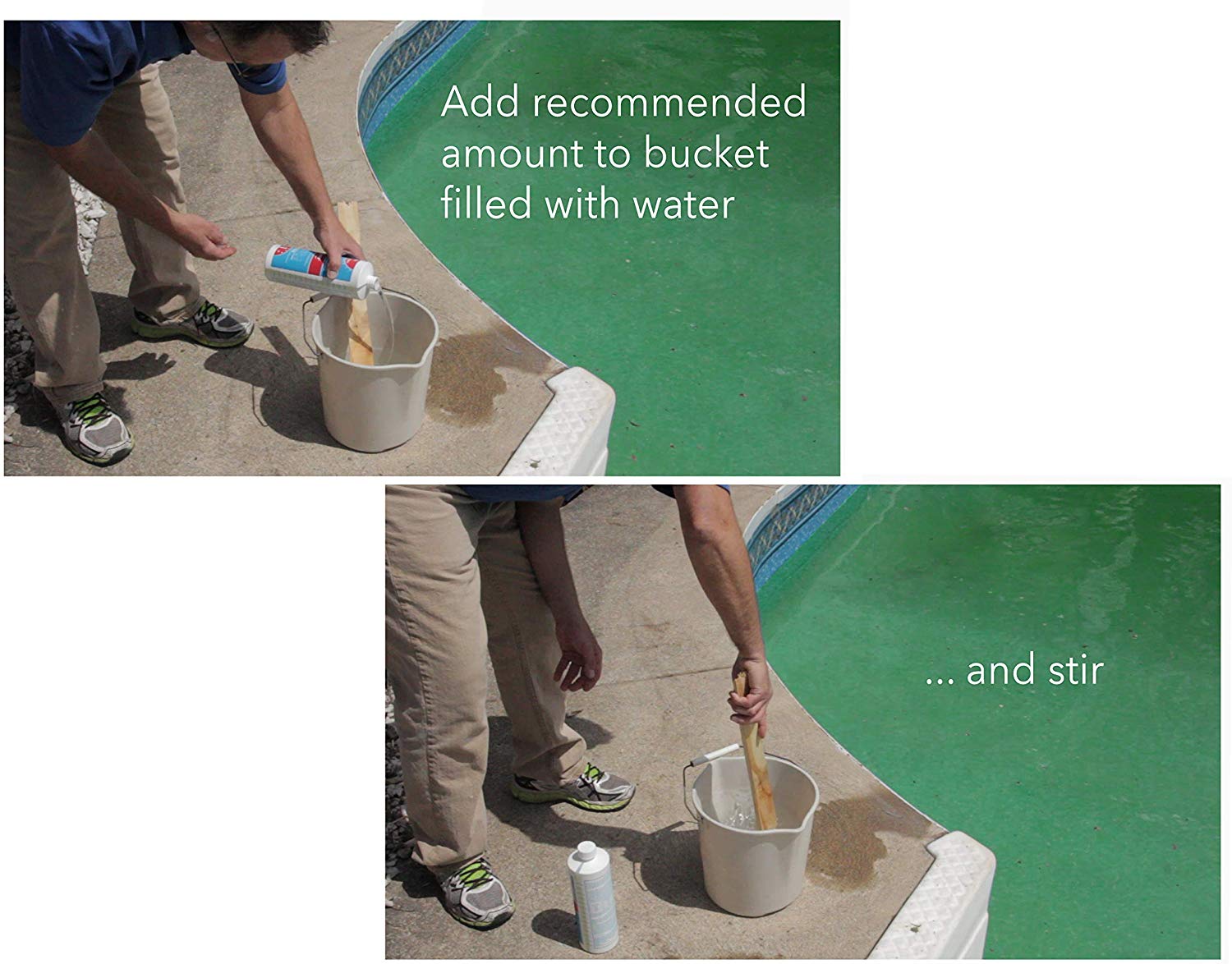 Add recommended amount to bucket filled with water

... and stir