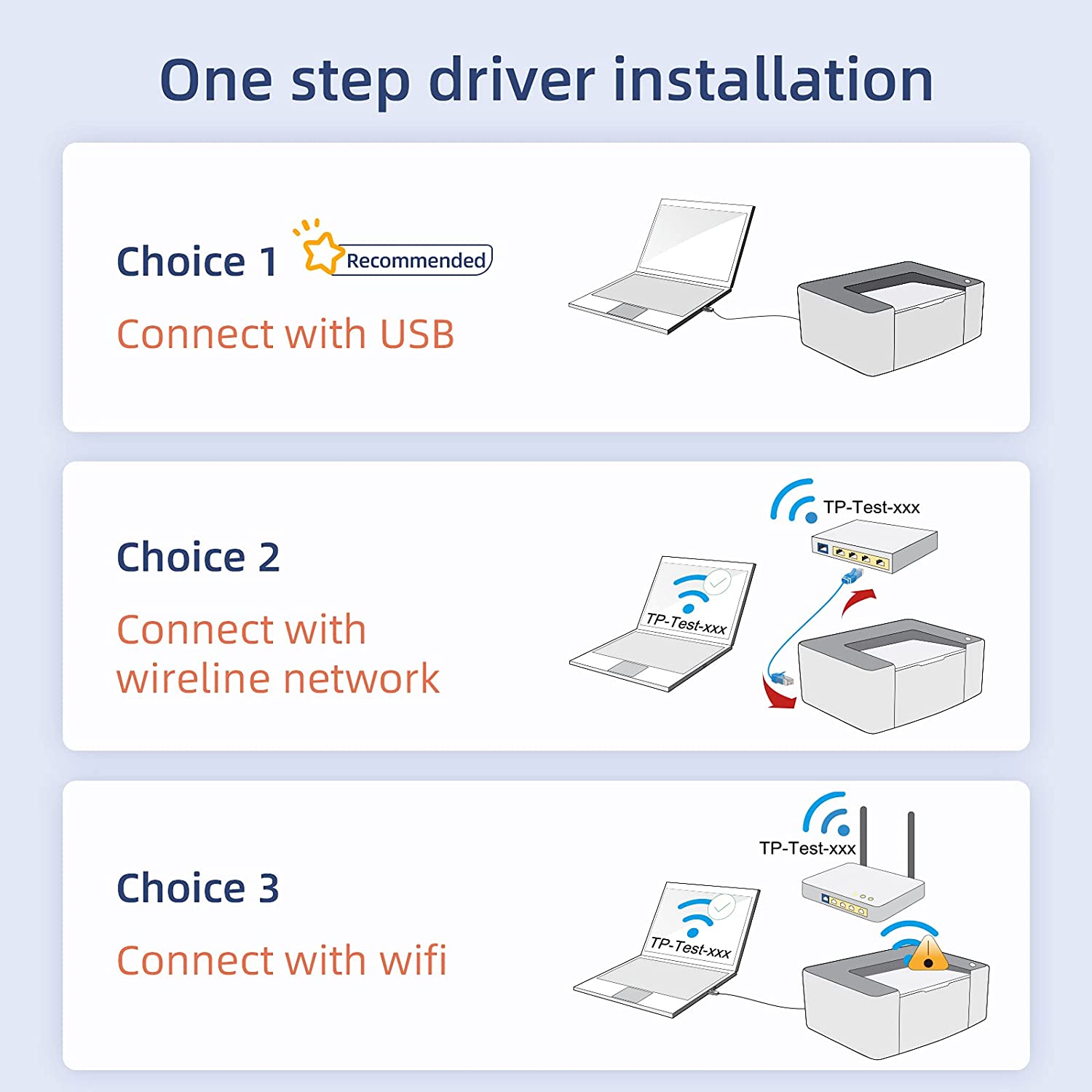 One step driver installation

Choice 1 Recommended

Connect with USB

Choice 2

Connect with wireline network

TP-Test-xxx

TP-Test-xxx

Choice 3

Connect with wifi

TP-Test-xxx

TP-Test-xxx