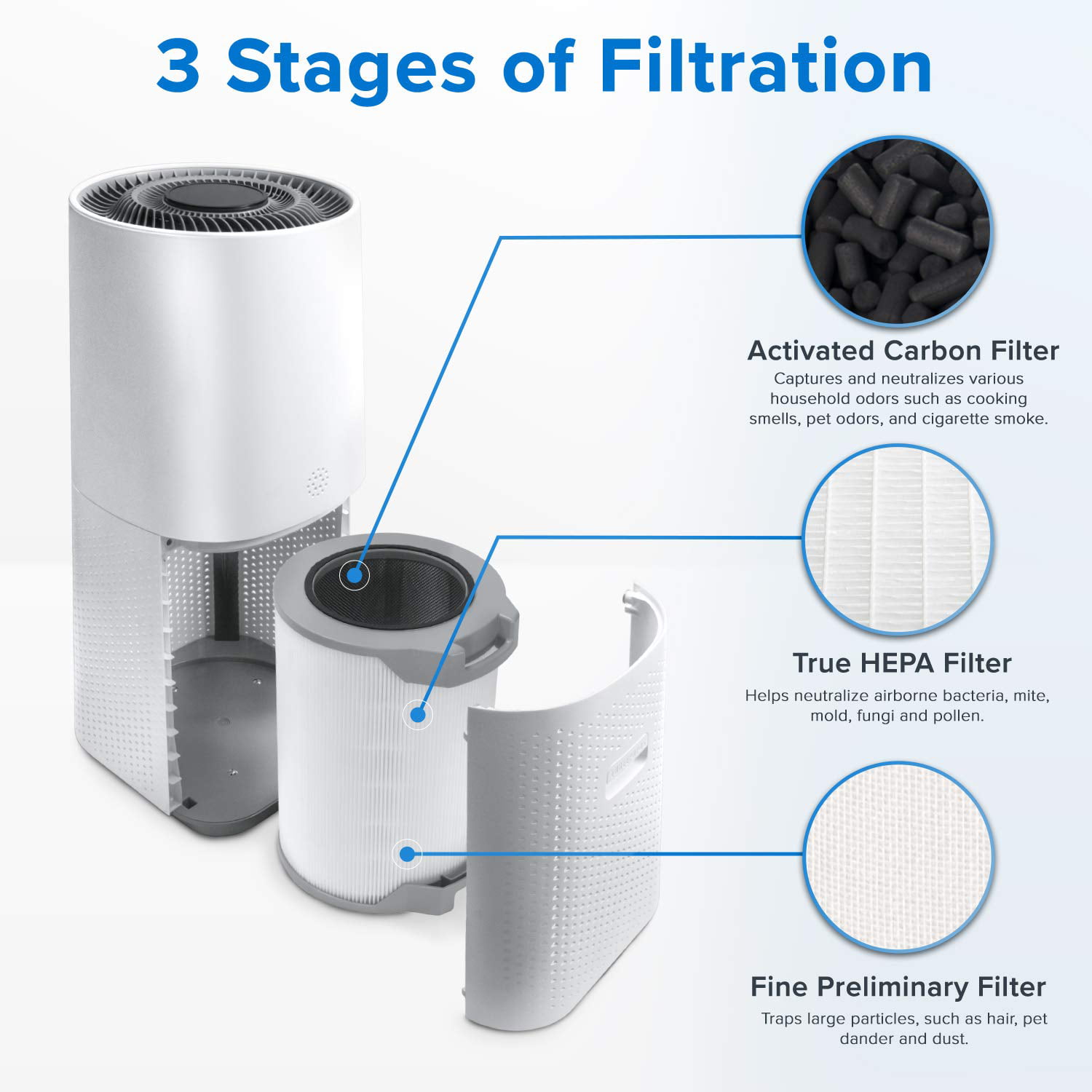 3 Stages of Filtration

Activated Carbon Filter
Captures and neutralizes various household odors such as cooking smells, pet odors, and cigarette smoke.

True HEPA Filter
Helps neutralize airborne bacteria, mite, mold, fungi and pollen.

Fine Preliminary Filter
Traps large particles, such as hair, pet dander and dust.