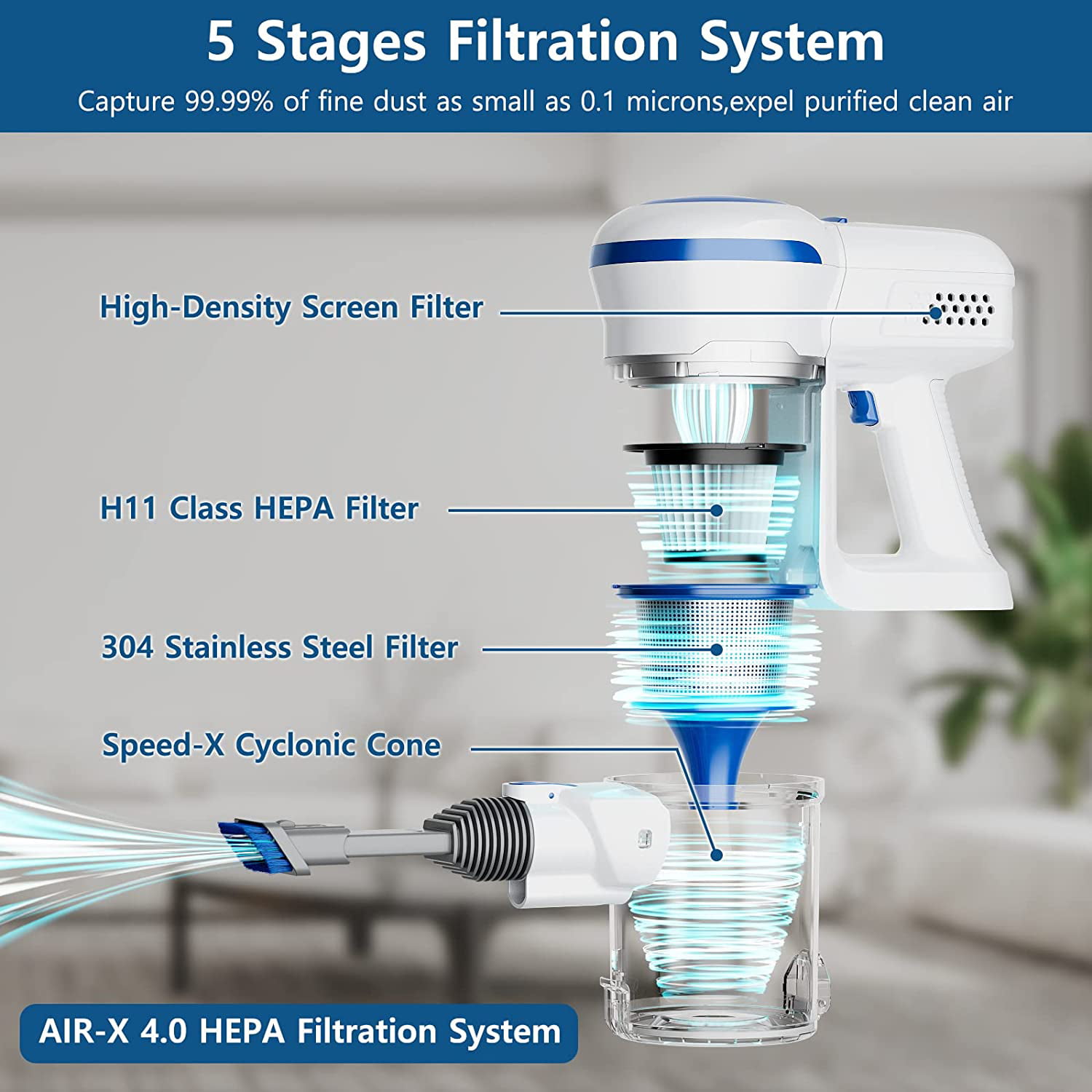 5 Stages Filtration System

Capture 99.99% of fine dust as small as 0.1 microns,expel purified clean air

High-Density Screen Filter

H11 Class HEPA Filter

304 Stainless Steel Filter

Speed-X Cyclonic Cone

AIR-X 4.0 HEPA Filtration System