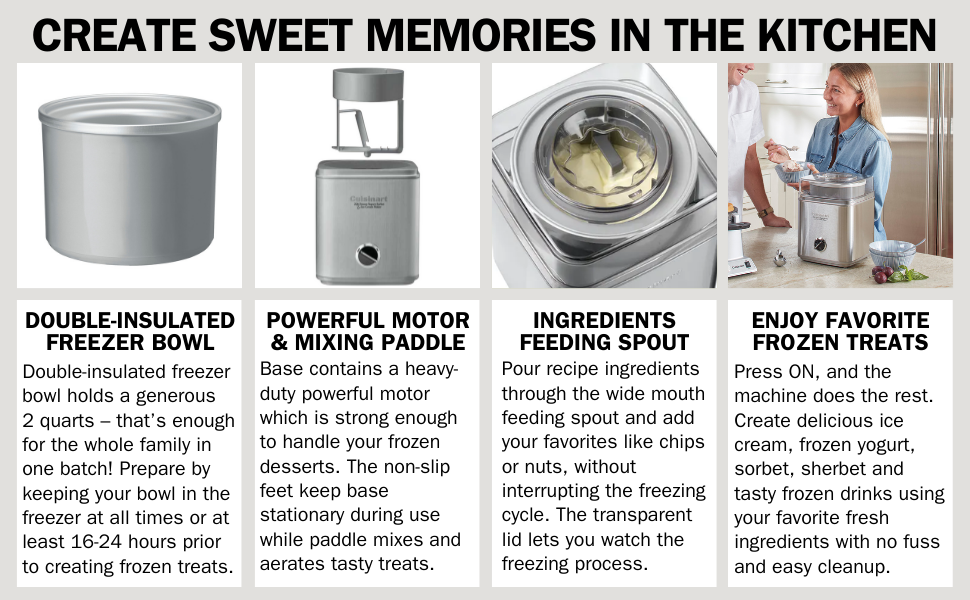 CREATE SWEET MEMORIES IN THE KITCHEN

Cuisinart

DOUBLE-INSULATED FREEZER BOWL

Double-insulated freezer bowl holds a generous 2 quarts – that's enough for the whole family in one batch! Prepare by keeping your bowl in the freezer at all times or at least 16-24 hours prior to creating frozen treats.

POWERFUL MOTOR & MIXING PADDLE

Base contains a heavy-duty powerful motor which is strong enough to handle your frozen desserts. The non-slip feet keep base stationary during use while paddle mixes and aerates tasty treats.

INGREDIENTS FEEDING SPOUT

Pour recipe ingredients through the wide mouth feeding spout and add your favorites like chips or nuts, without interrupting the freezing cycle. The transparent lid lets you watch the freezing process.

ENJOY FAVORITE FROZEN TREATS

Press ON, and the machine does the rest. Create delicious ice cream, frozen yogurt, sorbet, sherbet and tasty frozen drinks using your favorite fresh ingredients with no fuss and easy cleanup.