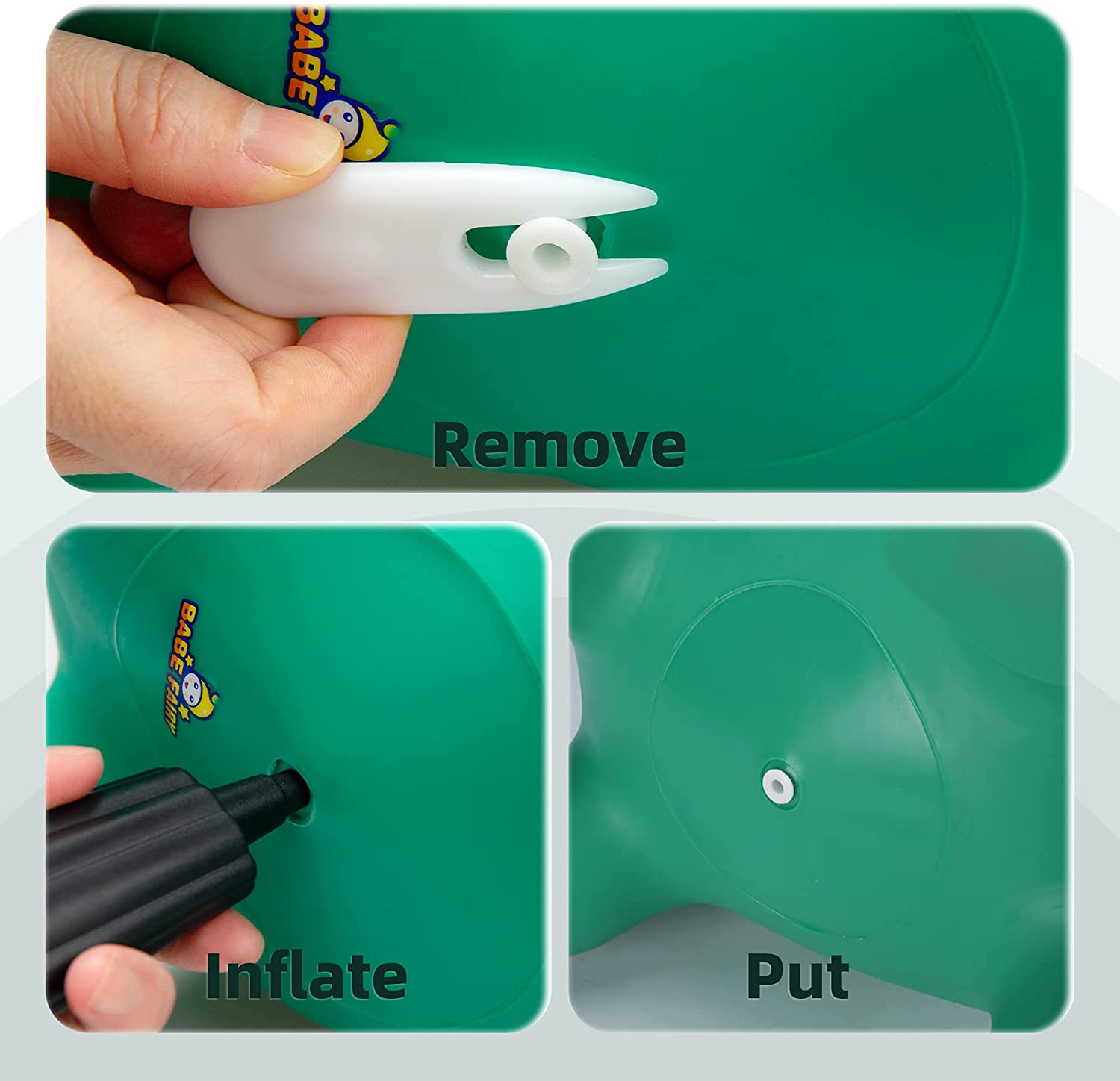 BABE

Remove

BABE FAIRY

Inflate

Put