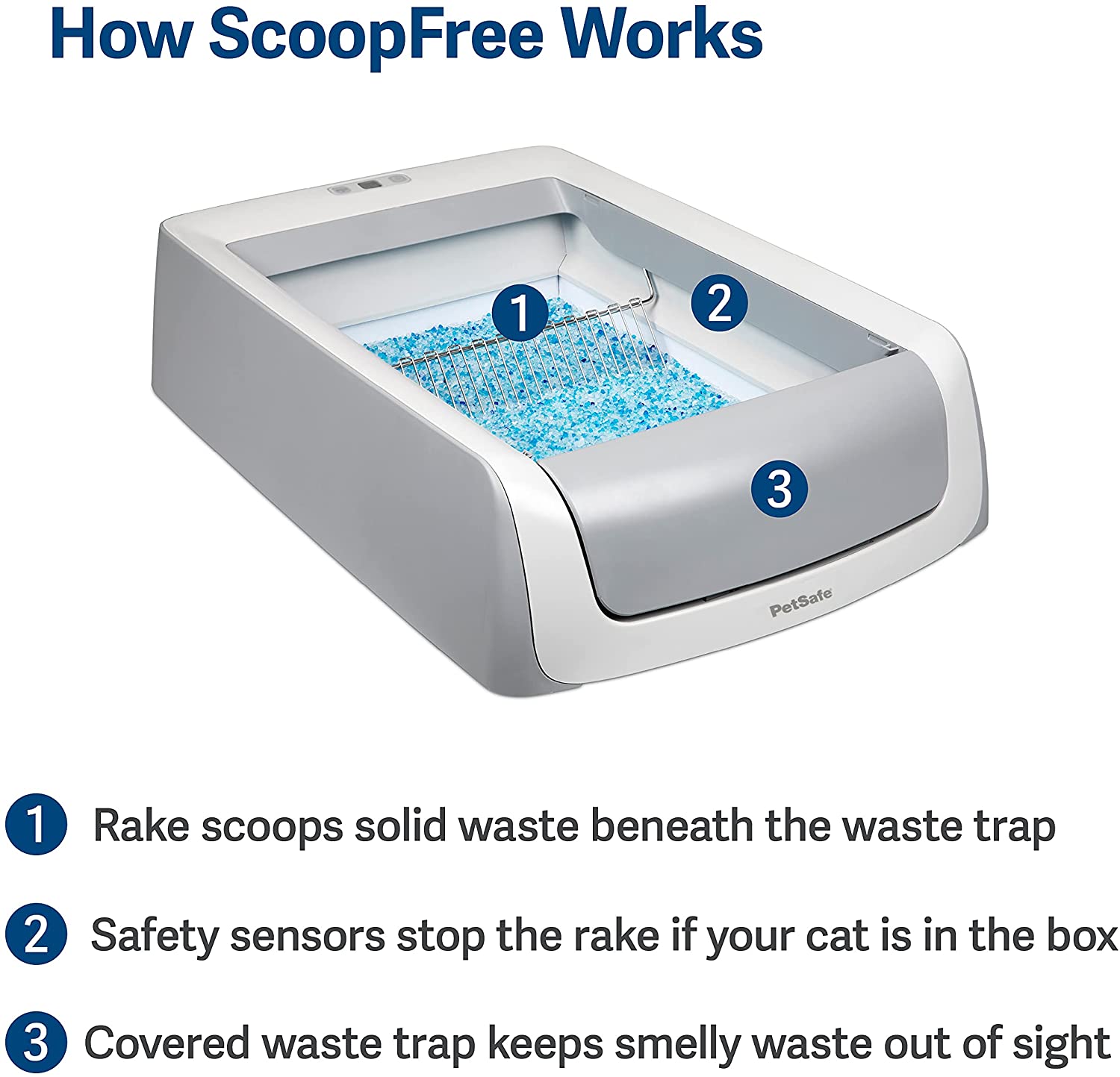 How ScoopFree Works

1

2

3

PetSafe

1 Rake scoops solid waste beneath the waste trap

2 Safety sensors stop the rake if your cat is in the box

3 Covered waste trap keeps smelly waste out of sight