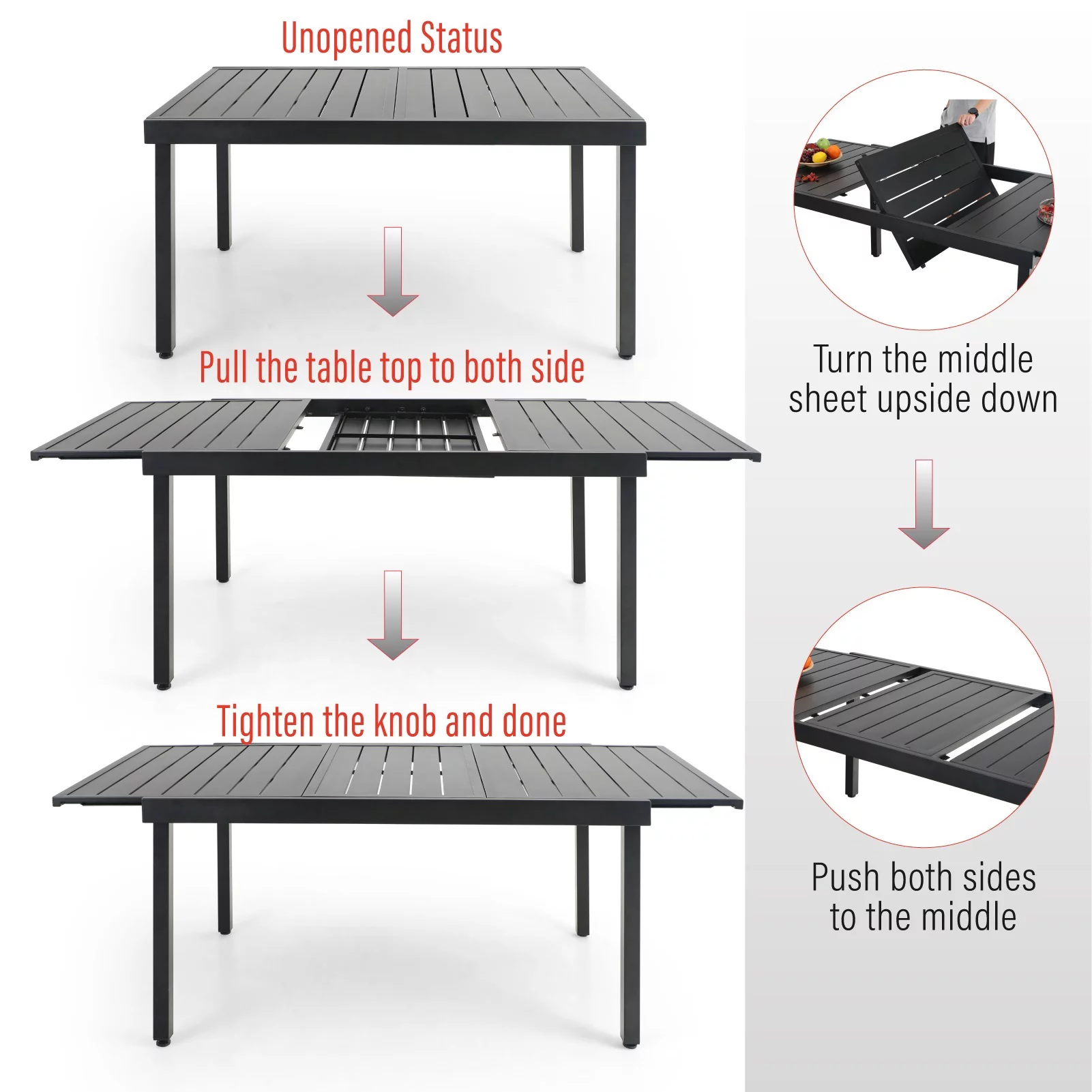 Unopened Status

Pull the table top to both side

Tighten the knob and done

Turn the middle sheet upside down

Push both sides to the middle