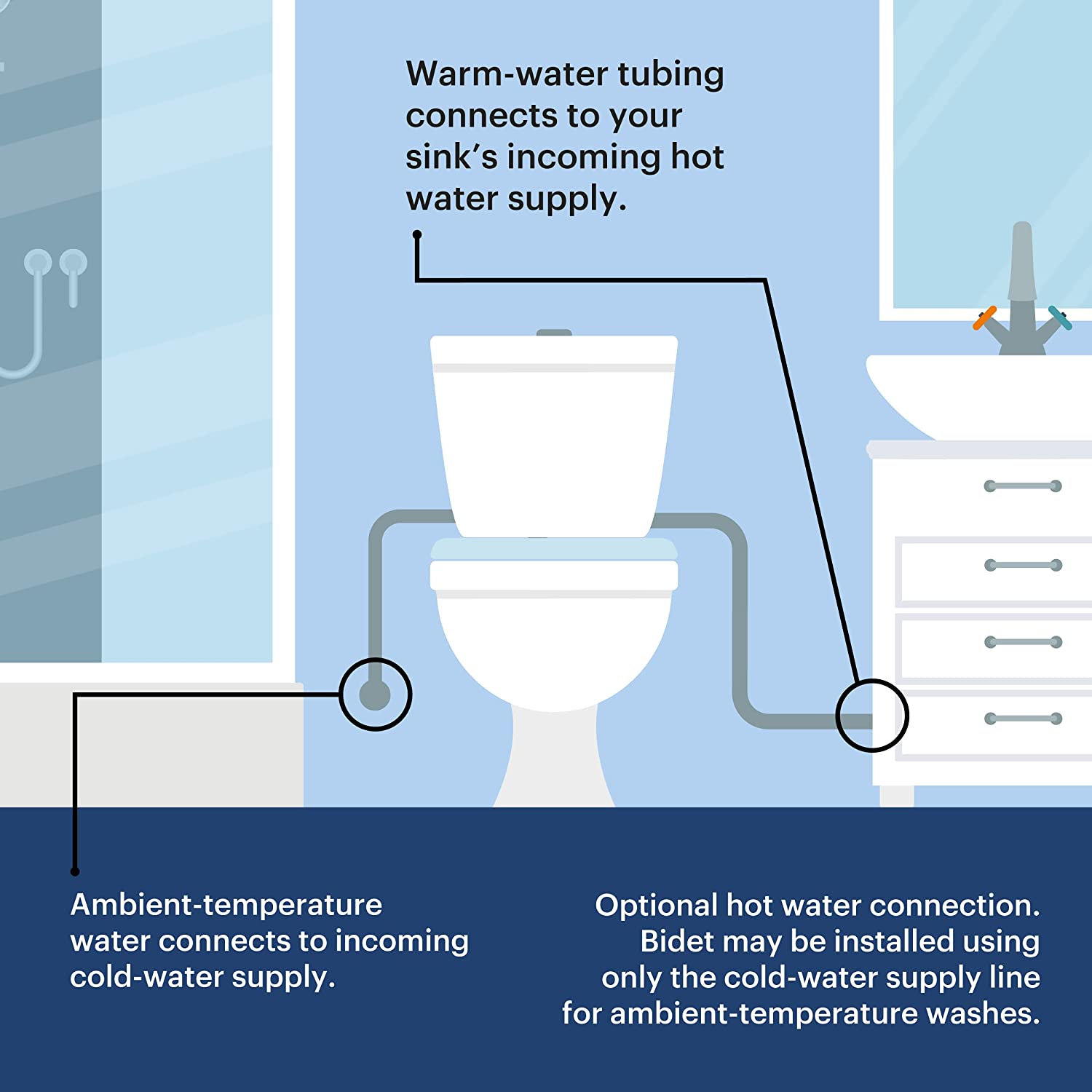 Warm-water tubing connects to your sink's incoming hot water supply.

Ambient-temperature water connects to incoming cold-water supply.

Optional hot water connection. Bidet may be installed using only the cold-water supply line for ambient-temperature washes.