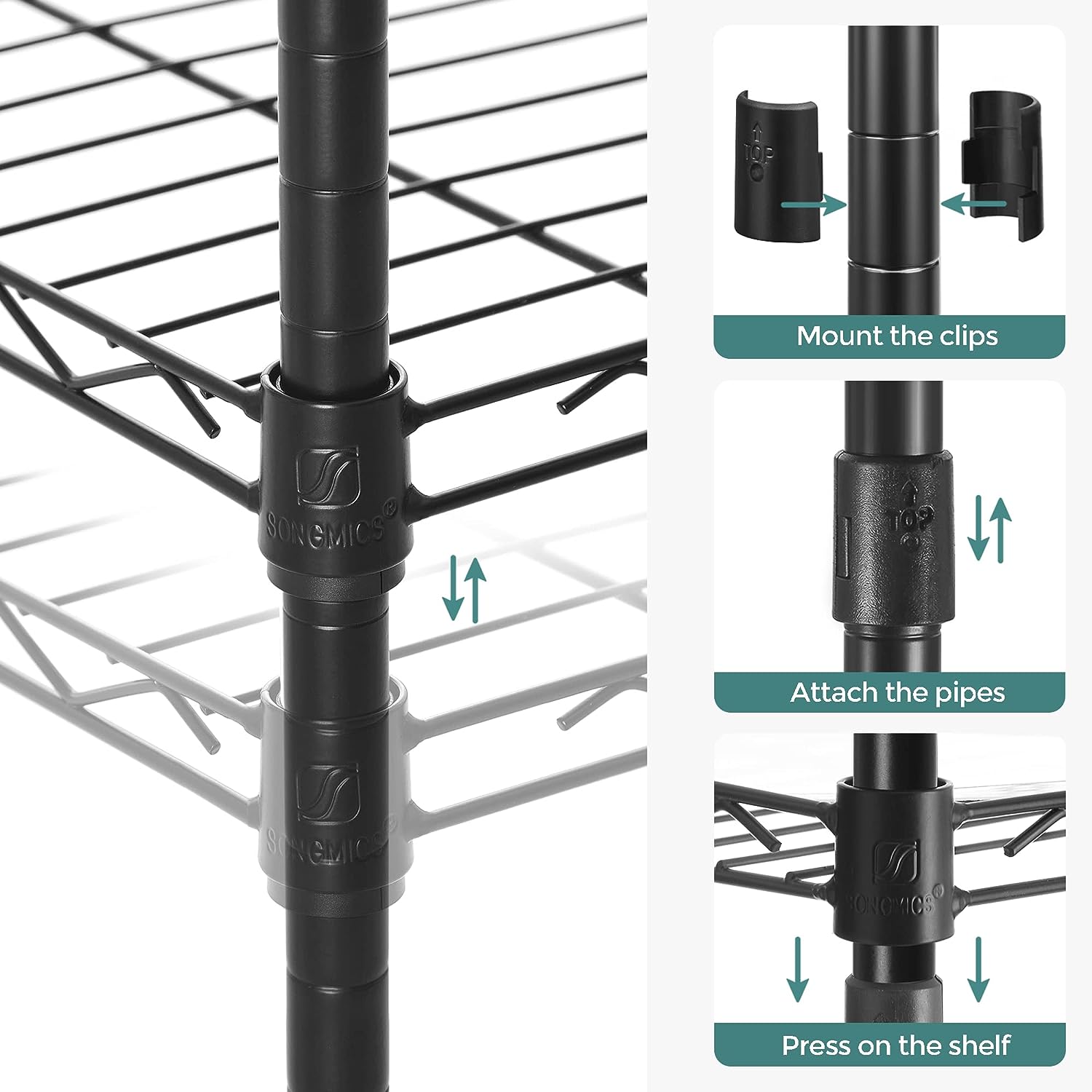 SONGMICS®

SONGMICS®

TOP

Mount the clips

TOP

Attach the pipes

SONGMICS®

Press on the shelf