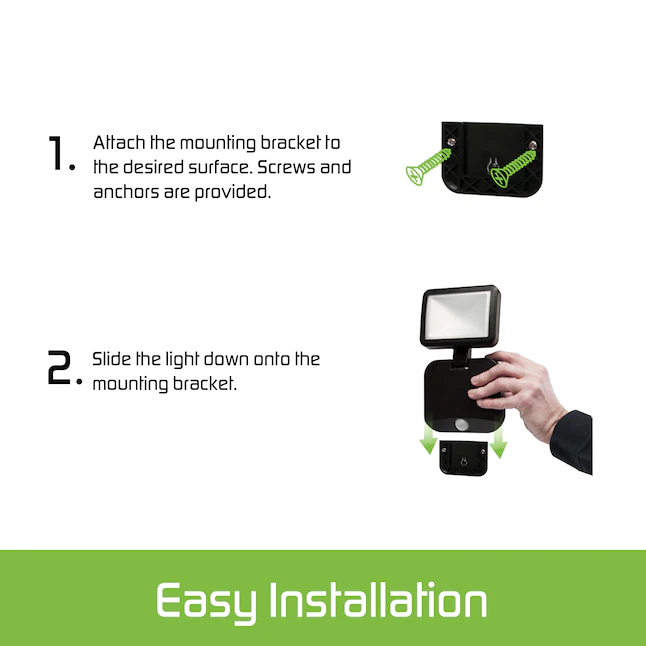 1. Attach the mounting bracket to the desired surface. Screws and anchors are provided.

2. Slide the light down onto the mounting bracket.

Easy Installation