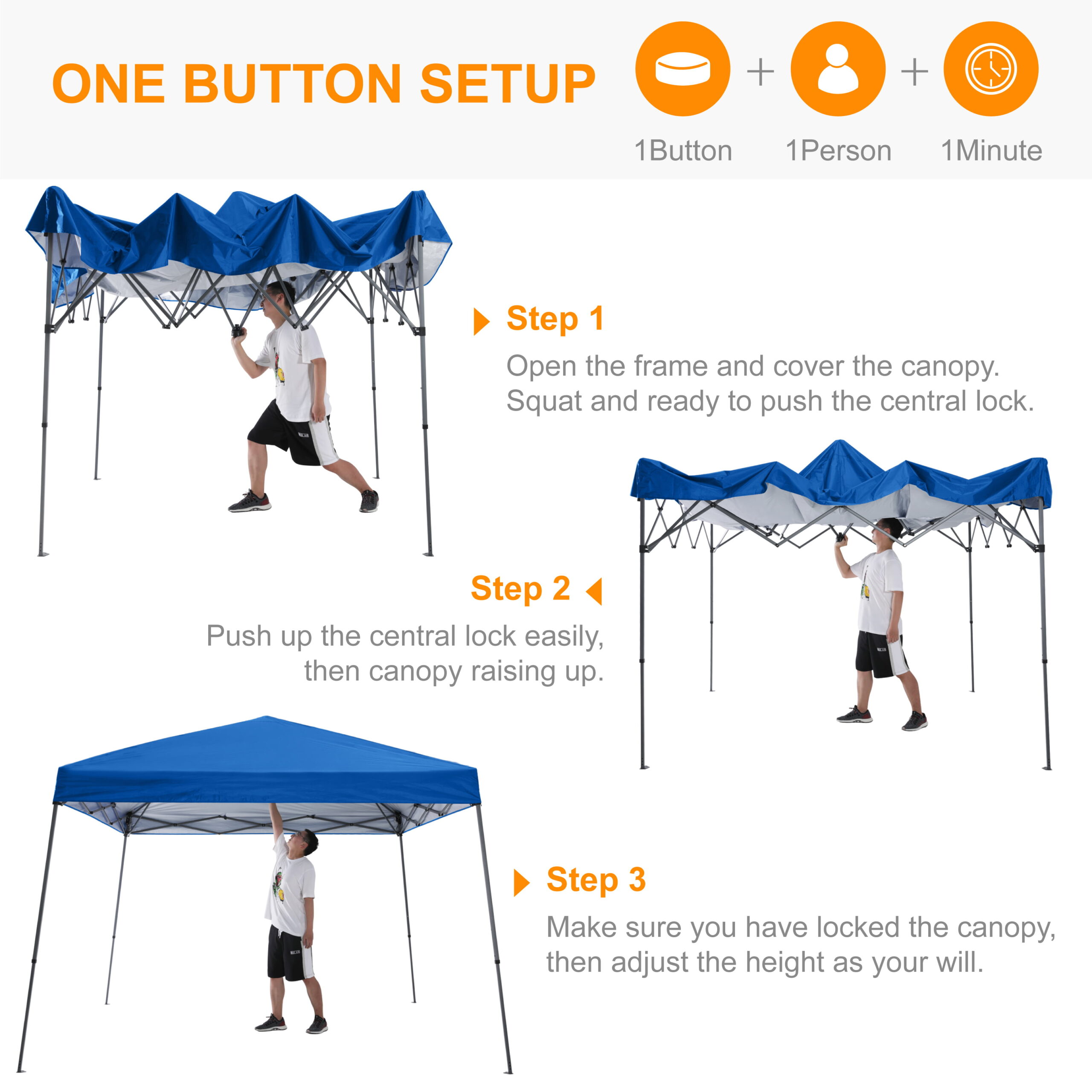 ONE BUTTON SETUP

+ +

1Button 1Person 1Minute

Step 1

Open the frame and cover the canopy. Squat and ready to push the central lock.

Step 2

Push up the central lock easily, then canopy raising up.

Step 3

Make sure you have locked the canopy, then adjust the height as your will.