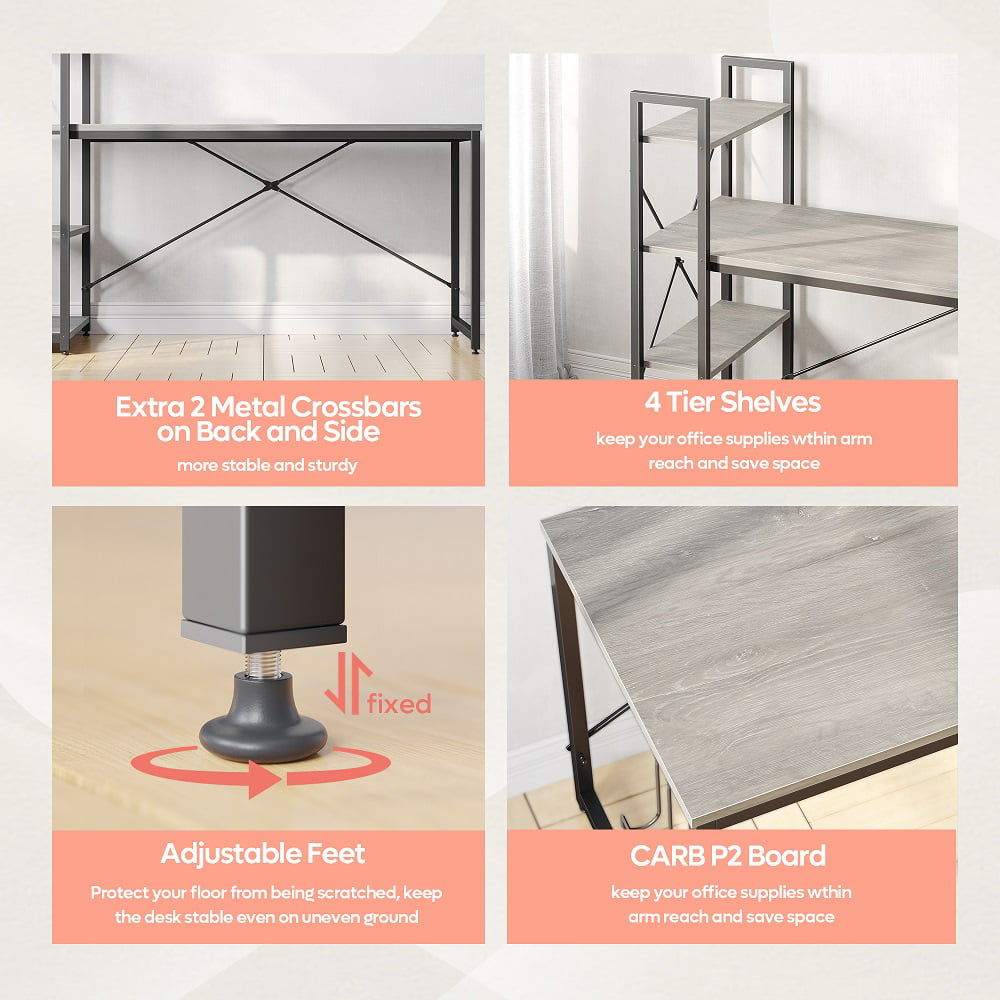 Extra 2 Metal Crossbars on Back and Side

more stable and sturdy

4 Tier Shelves

keep your office supplies wthin arm reach and save space

fixed

Adjustable Feet

Protect your floor from being scratched, keep the desk stable even on uneven ground

CARB P2 Board

keep your office supplies wthin arm reach and save space