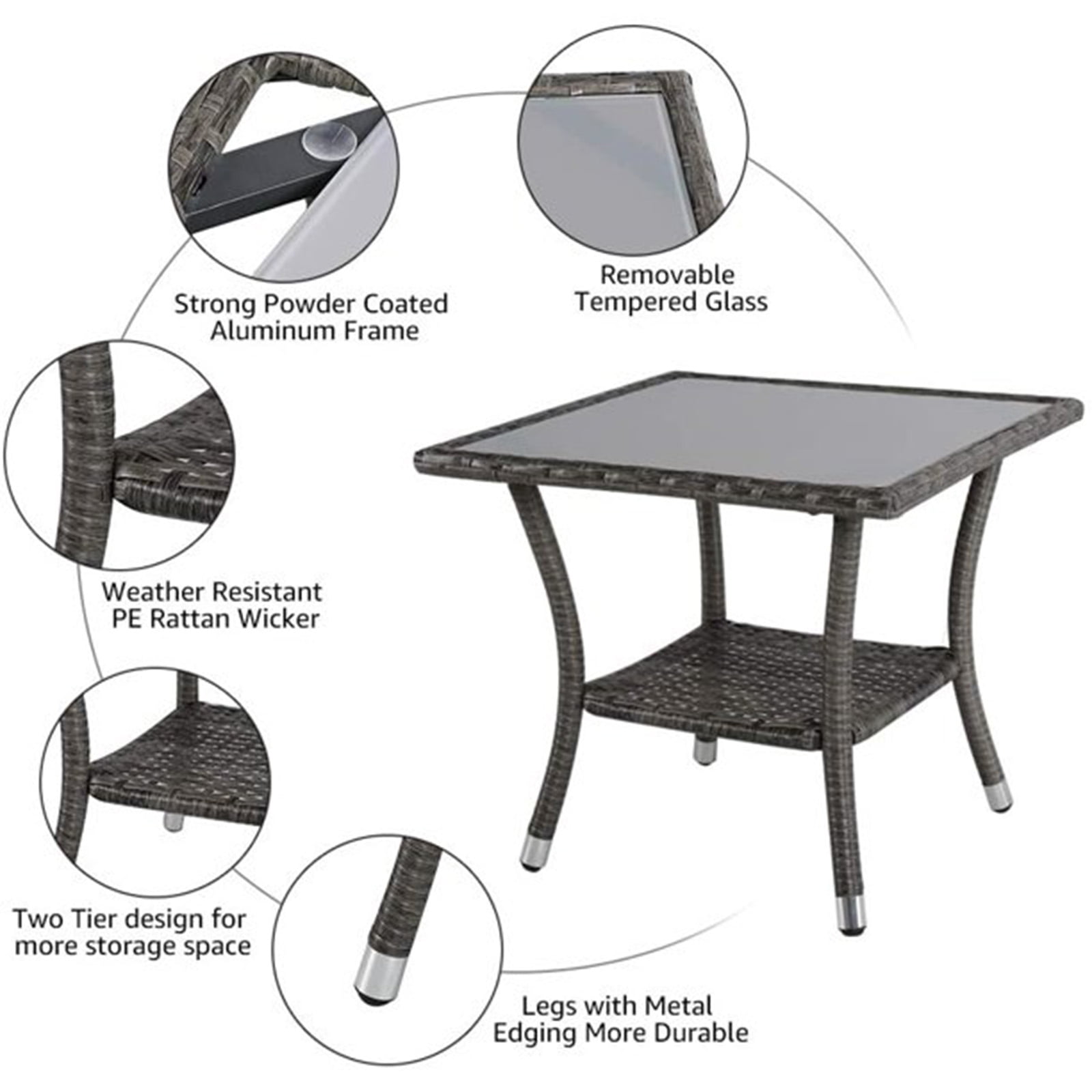 Strong Powder Coated Aluminum Frame

Removable Tempered Glass

Weather Resistant PE Rattan Wicker

Two Tier design for more storage space

Legs with Metal Edging More Durable