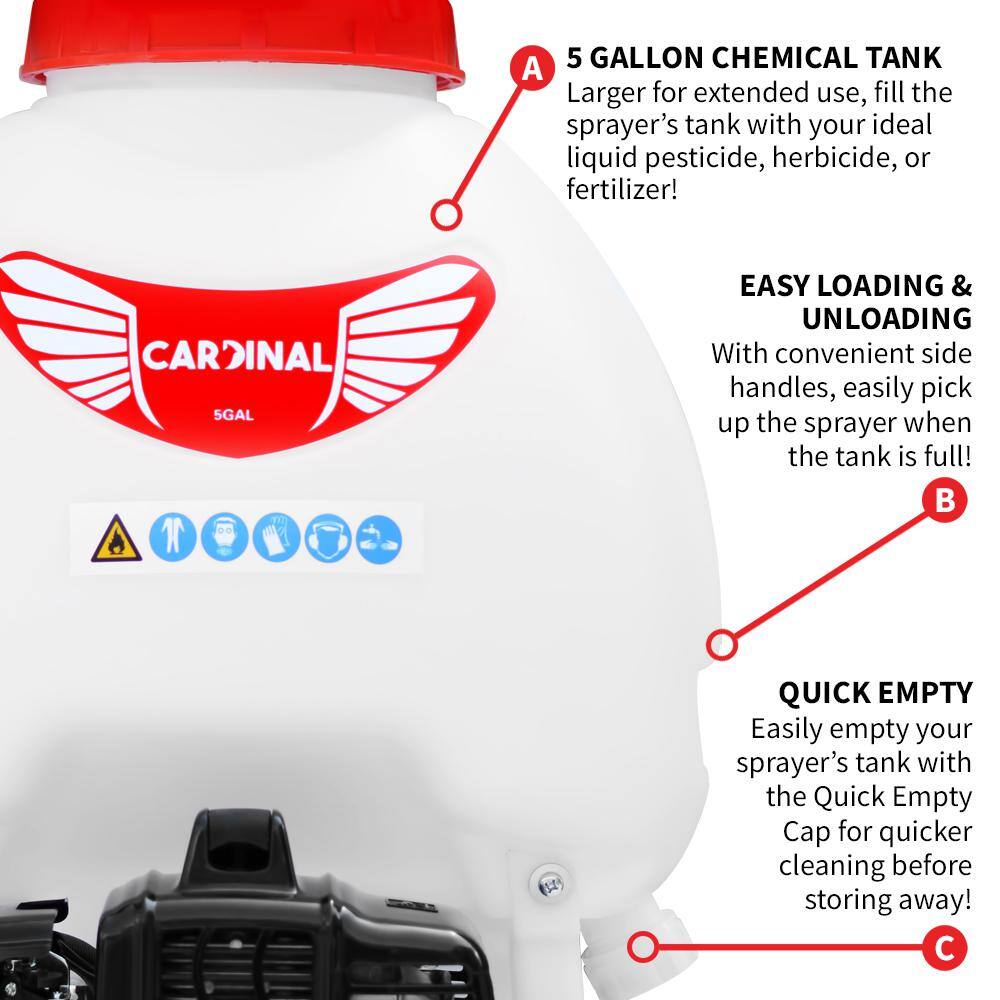 A

5 GALLON CHEMICAL TANK
Larger for extended use, fill the sprayer's tank with your ideal liquid pesticide, herbicide, or fertilizer!

CARDINAL
5GAL

EASY LOADING & UNLOADING
With convenient side handles, easily pick up the sprayer when the tank is full!

B

QUICK EMPTY
Easily empty your sprayer's tank with the Quick Empty Cap for quicker cleaning before storing away!

C