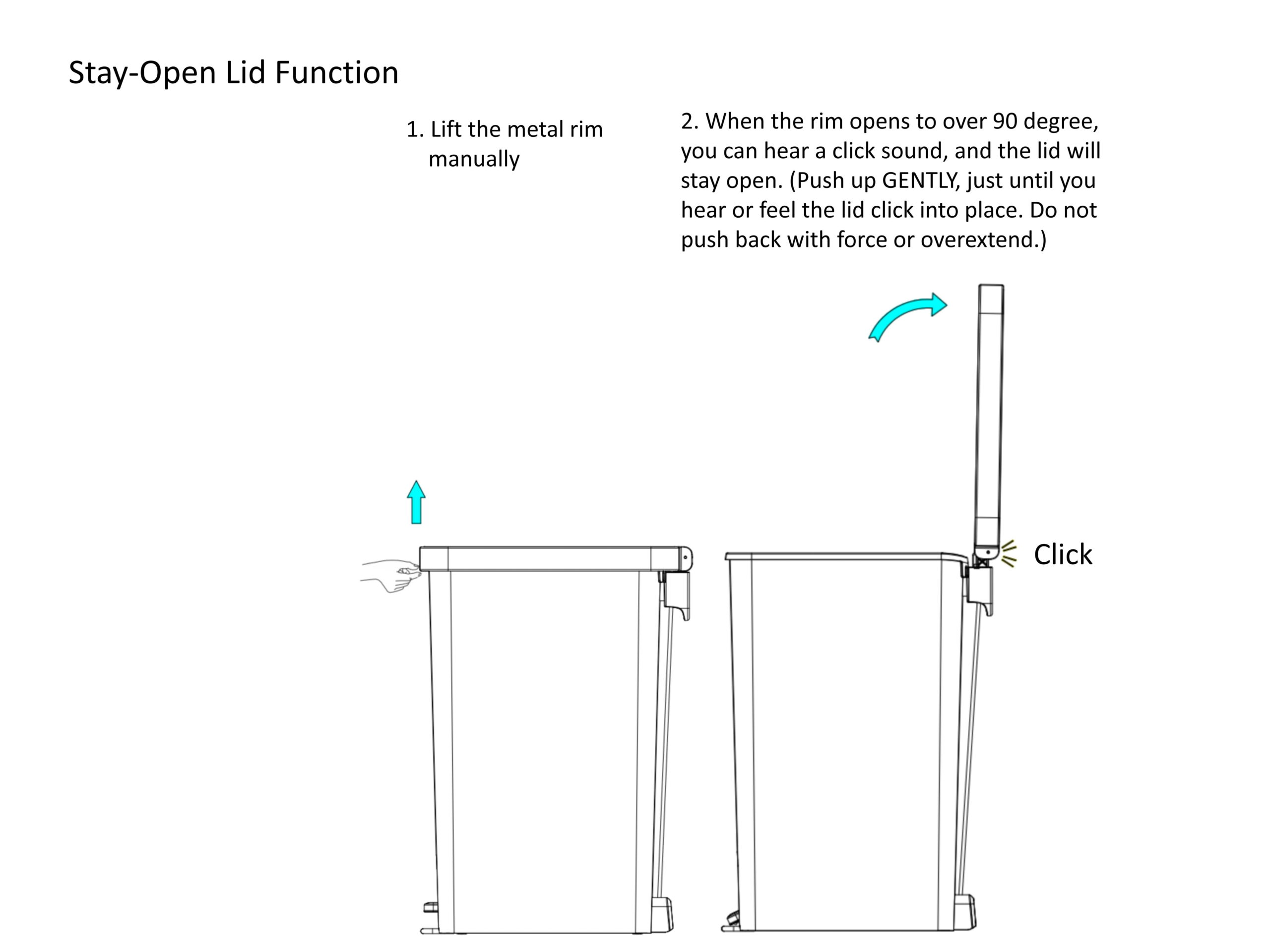 Stay-Open Lid Function

1. Lift the metal rim manually

2. When the rim opens to over 90 degree, you can hear a click sound, and the lid will stay open. (Push up GENTLY, just until you hear or feel the lid click into place. Do not push back with force or overextend.)

Click