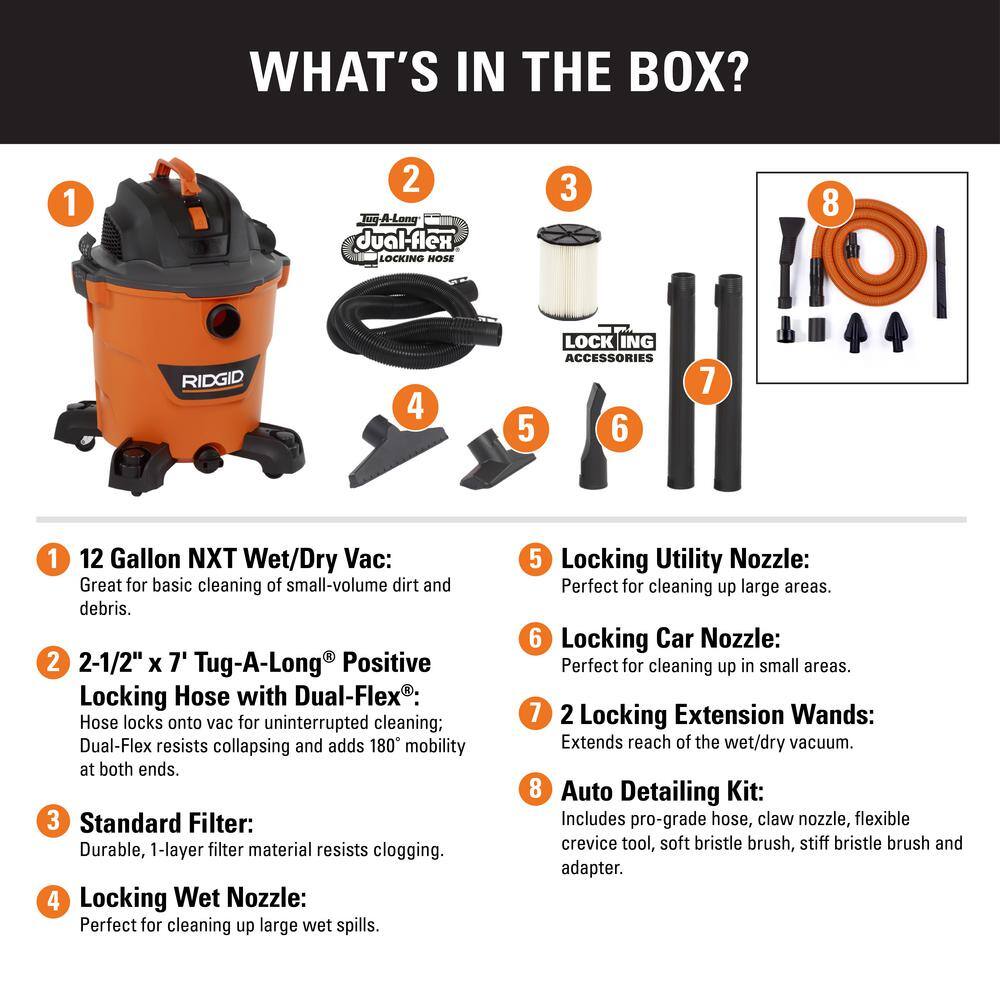 WHAT'S IN THE BOX?

1

RIDGID

2

Tug-A-Long dual-flex LOCKING HOSE

3

LOCKING ACCESSORIES

4

5

6

7

8

1 12 Gallon NXT Wet/Dry Vac:
Great for basic cleaning of small-volume dirt and debris.

2 2-1/2" x 7' Tug-A-Long® Positive Locking Hose with Dual-Flex®:
Hose locks onto vac for uninterrupted cleaning; Dual-Flex resists collapsing and adds 180° mobility at both ends.

3 Standard Filter:
Durable, 1-layer filter material resists clogging.

4 Locking Wet Nozzle:
Perfect for cleaning up large wet spills.

5 Locking Utility Nozzle:
Perfect for cleaning up large areas.

6 Locking Car Nozzle:
Perfect for cleaning up in small areas.

7 2 Locking Extension Wands:
Extends reach of the wet/dry vacuum.

8 Auto Detailing Kit:
Includes pro-grade hose, claw nozzle, flexible crevice tool, soft bristle brush, stiff bristle brush and adapter.