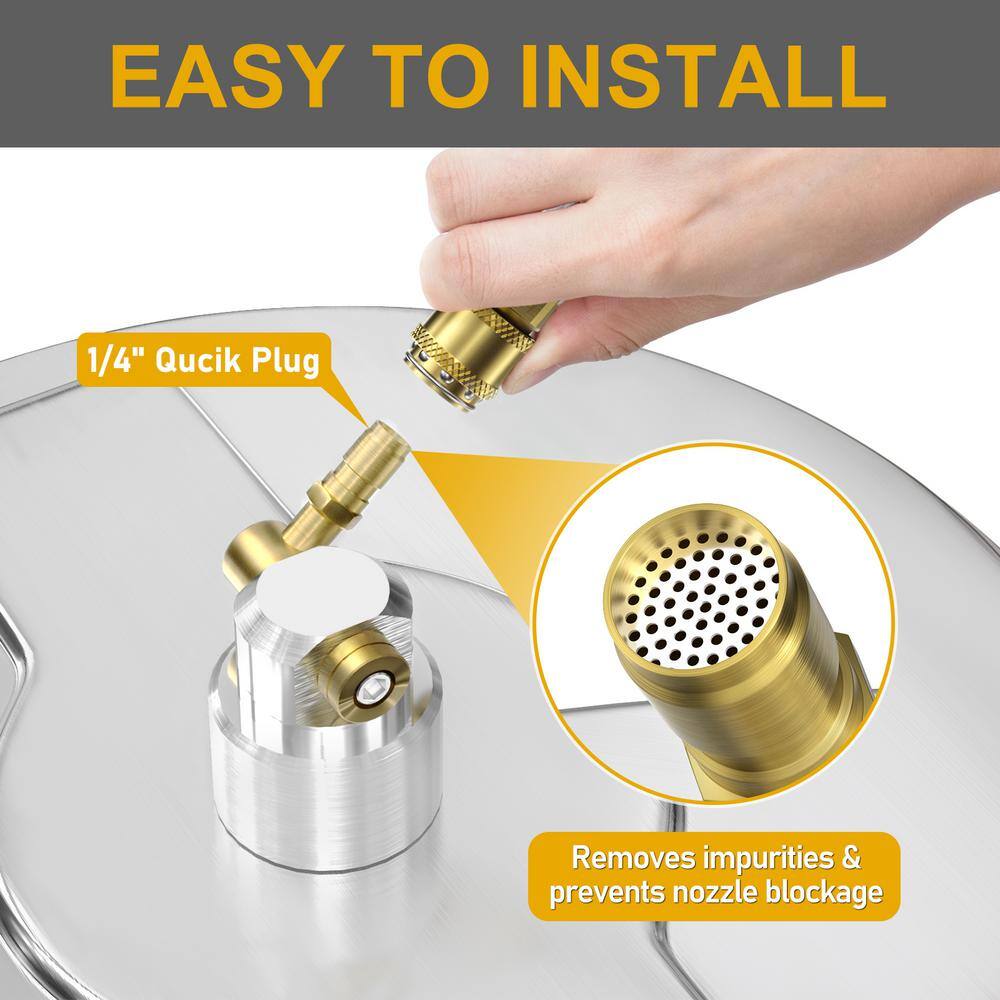 EASY TO INSTALL

1/4" Qucik Plug

Removes impurities & prevents nozzle blockage