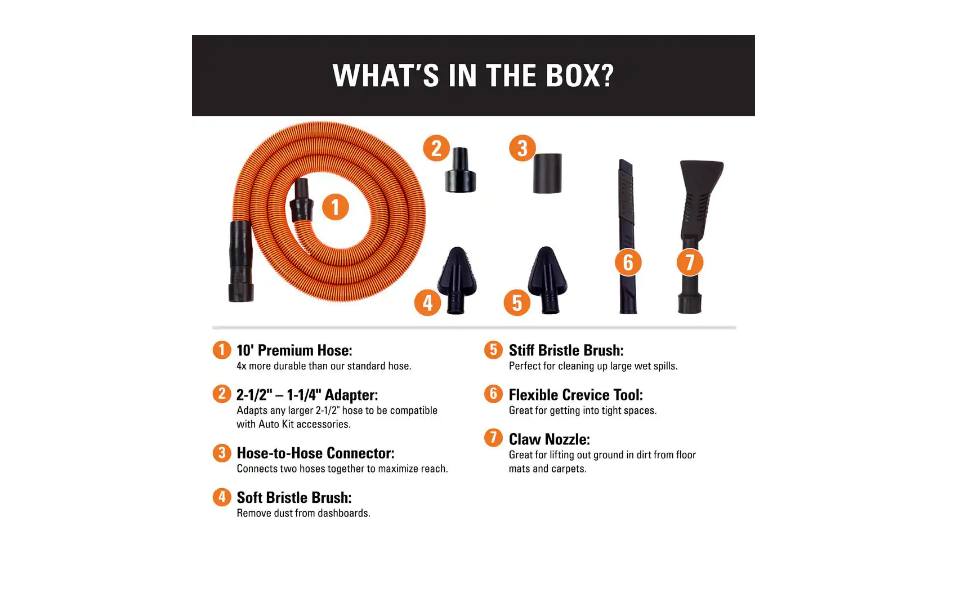 WHAT'S IN THE BOX?

1

2

3

4

5

6

7

1 10' Premium Hose:
4x more durable than our standard hose.

2 2-1/2" – 1-1/4" Adapter:
Adapts any larger 2-1/2" hose to be compatible with Auto Kit accessories.

3 Hose-to-Hose Connector:
Connects two hoses together to maximize reach.

4 Soft Bristle Brush:
Remove dust from dashboards.

5 Stiff Bristle Brush:
Perfect for cleaning up large wet spills.

6 Flexible Crevice Tool:
Great for getting into tight spaces.

7 Claw Nozzle:
Great for lifting out ground in dirt from floor mats and carpets.