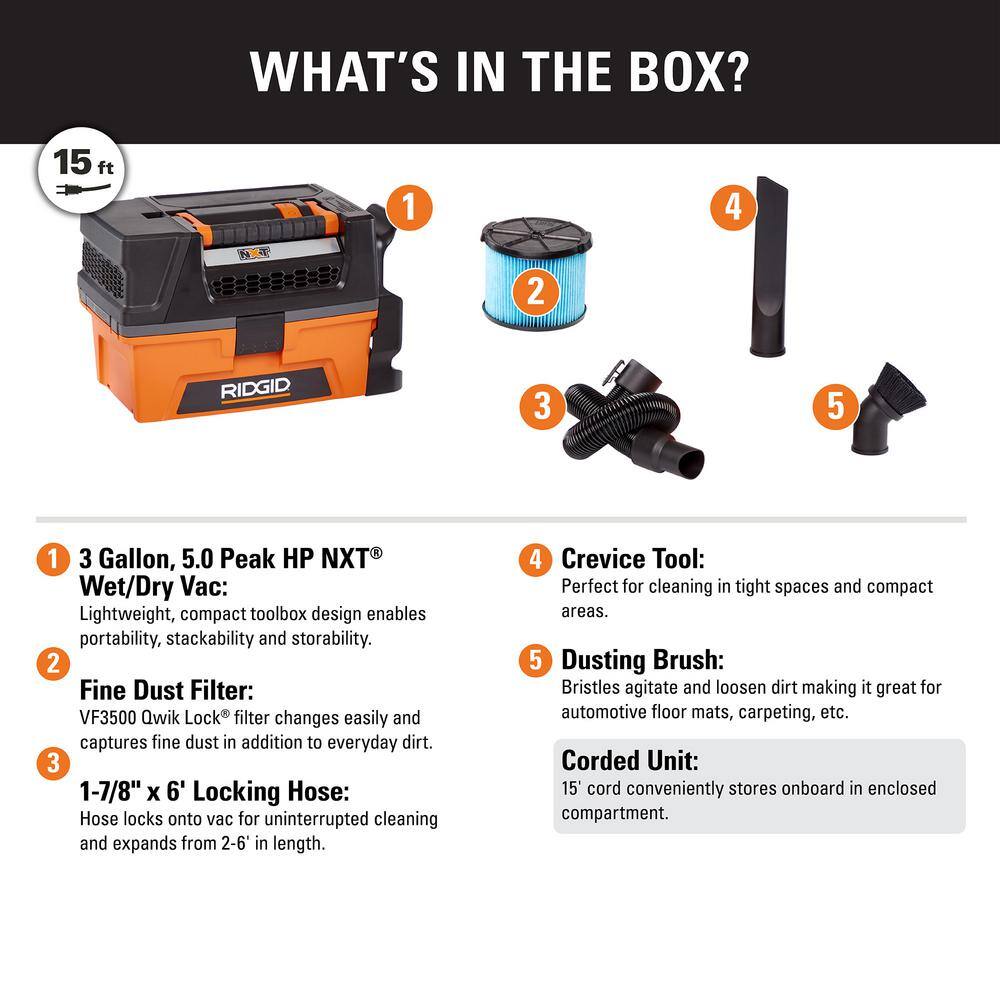 WHAT'S IN THE BOX?

15 ft

NXT

RIDGID

1

2

3

4

5

1 3 Gallon, 5.0 Peak HP NXT® Wet/Dry Vac:
Lightweight, compact toolbox design enables portability, stackability and storability.

2 Fine Dust Filter:
VF3500 Qwik Lock® filter changes easily and captures fine dust in addition to everyday dirt.

3 1-7/8" x 6' Locking Hose:
Hose locks onto vac for uninterrupted cleaning and expands from 2-6' in length.

4 Crevice Tool:
Perfect for cleaning in tight spaces and compact areas.

5 Dusting Brush:
Bristles agitate and loosen dirt making it great for automotive floor mats, carpeting, etc.

Corded Unit:
15' cord conveniently stores onboard in enclosed compartment.