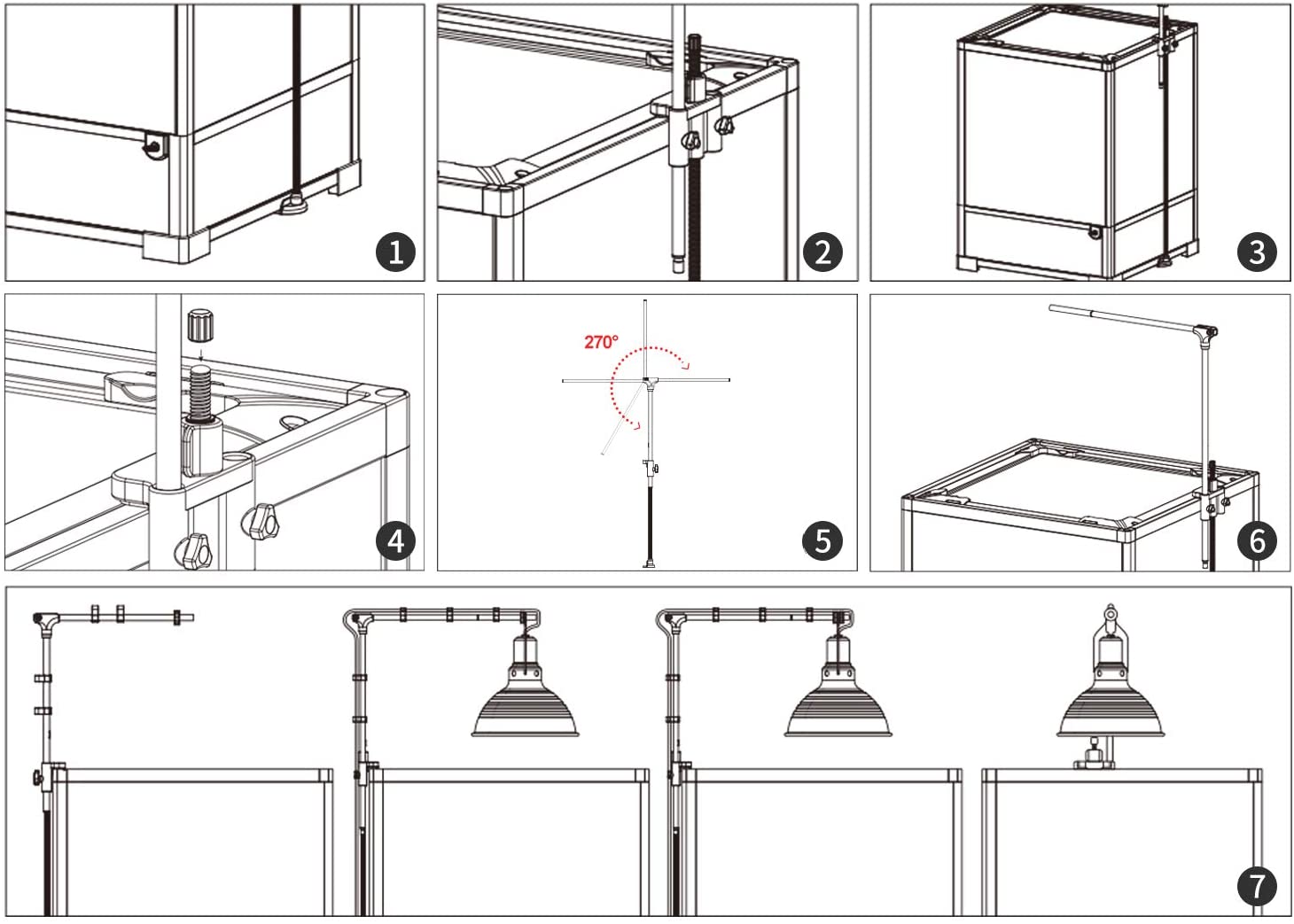 1

2

3

4

270°

5

6

7