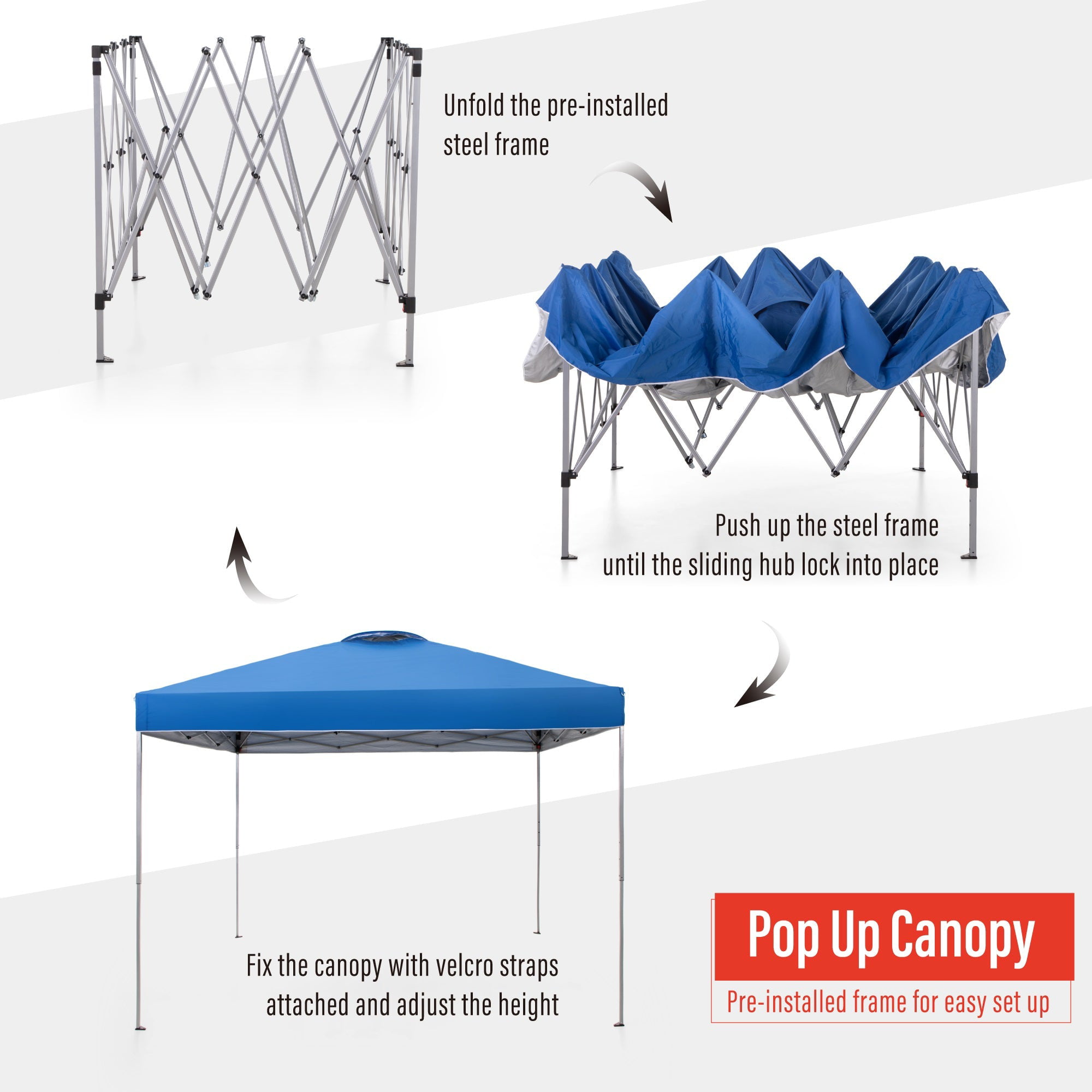 Unfold the pre-installed steel frame

Push up the steel frame until the sliding hub lock into place

Fix the canopy with velcro straps attached and adjust the height

Pop Up Canopy

Pre-installed frame for easy set up