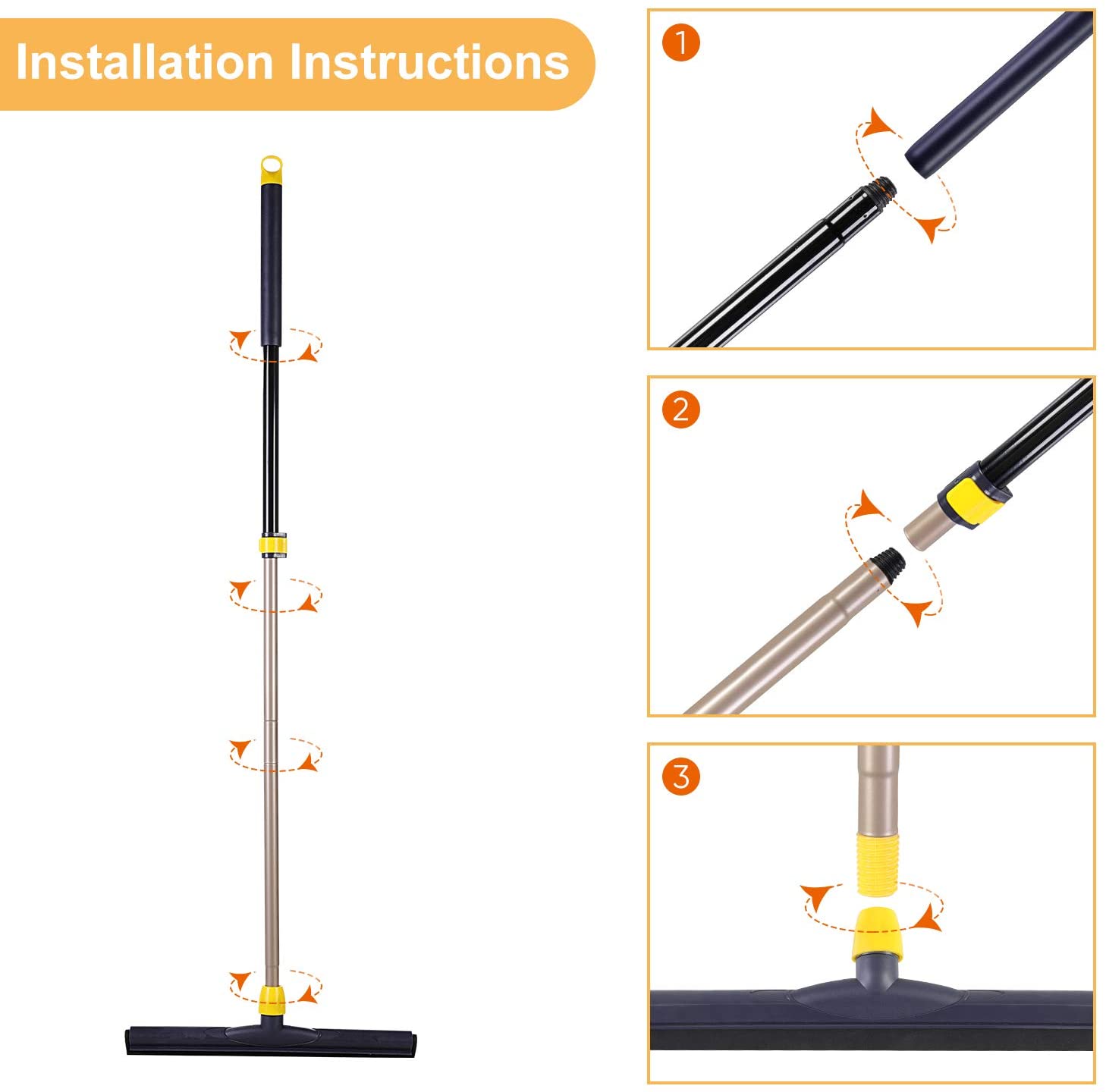 Installation Instructions

1

2

3