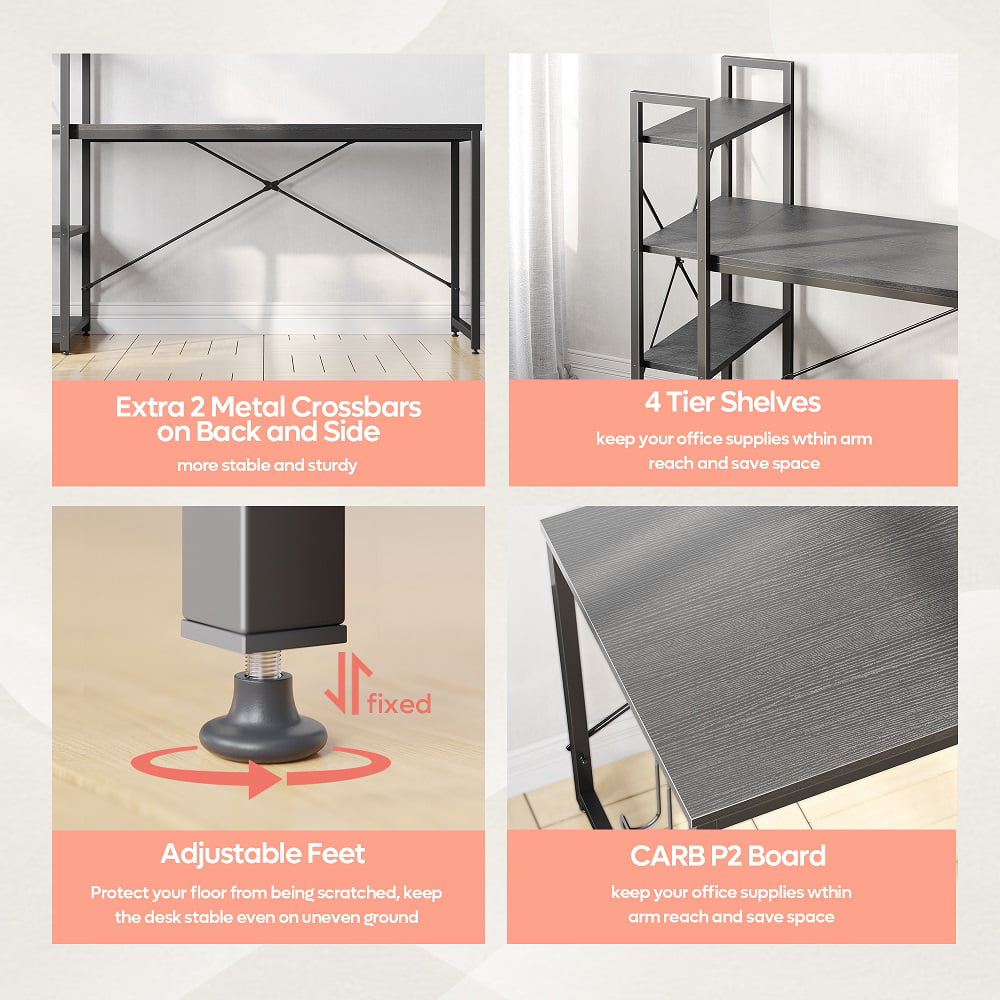 Extra 2 Metal Crossbars on Back and Side

more stable and sturdy

4 Tier Shelves

keep your office supplies wthin arm reach and save space

fixed

Adjustable Feet

Protect your floor from being scratched, keep the desk stable even on uneven ground

CARB P2 Board

keep your office supplies wthin arm reach and save space