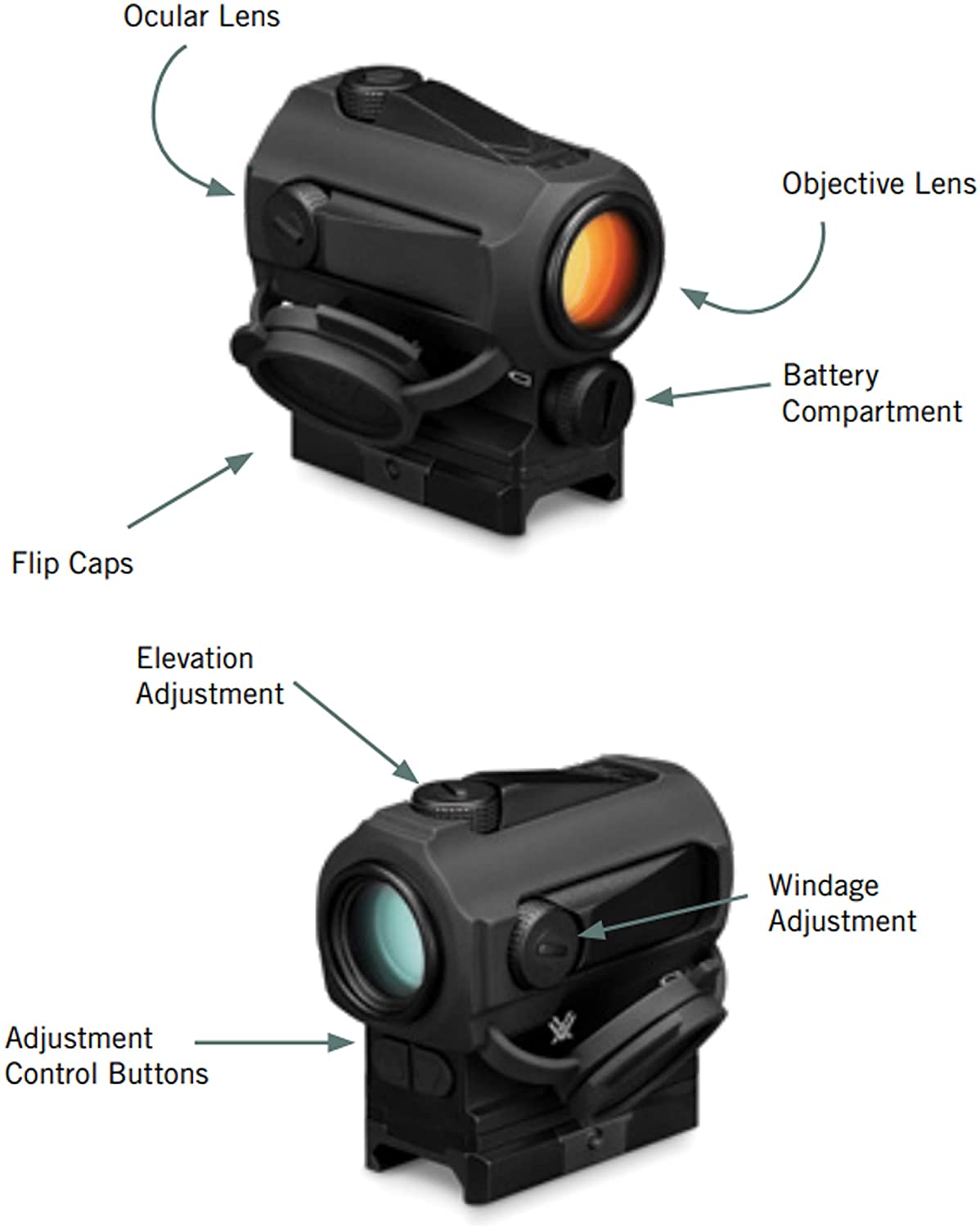 Ocular Lens

Objective Lens

Battery Compartment

Flip Caps

Elevation Adjustment

Windage Adjustment

Adjustment Control Buttons