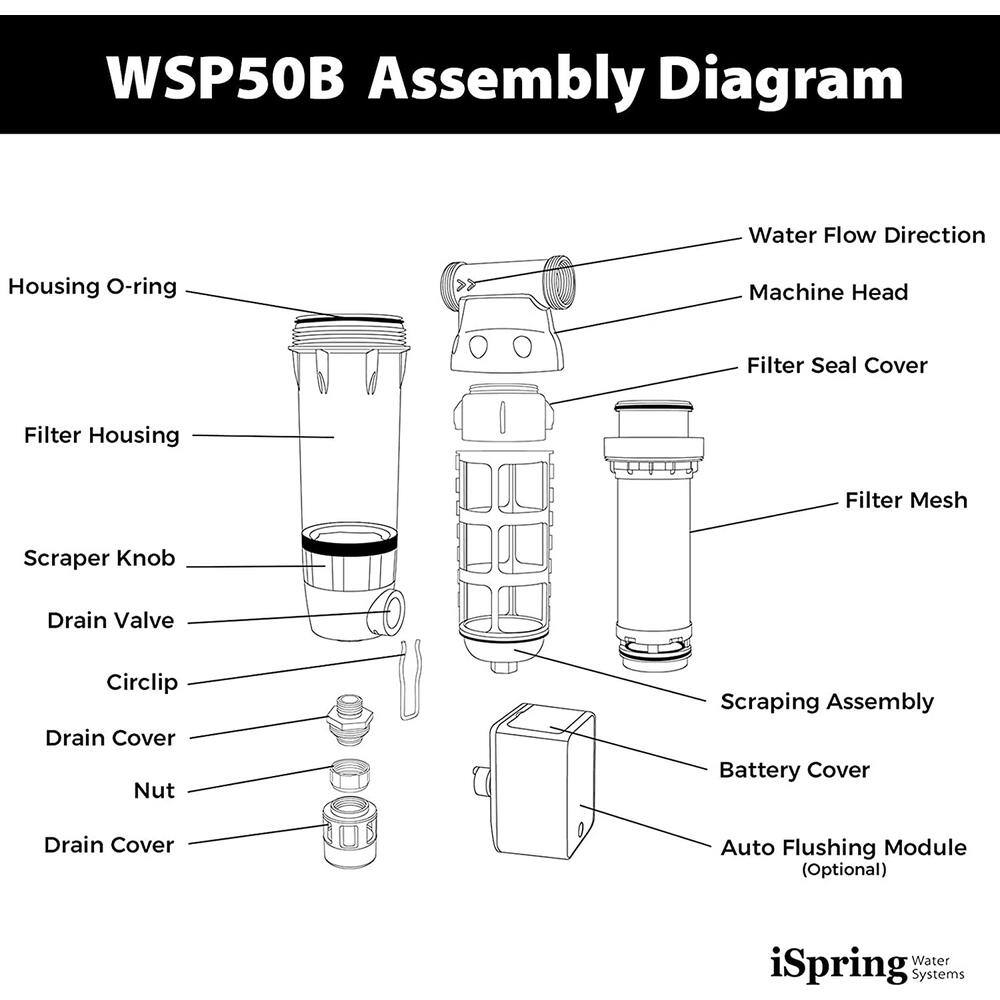 WSP50B Assembly Diagram

Housing O-ring

Filter Housing

Scraper Knob

Drain Valve

Circlip

Drain Cover

Nut

Drain Cover

Water Flow Direction

Machine Head

Filter Seal Cover

Filter Mesh

Scraping Assembly

Battery Cover

Auto Flushing Module
(Optional)

iSpring Water Systems