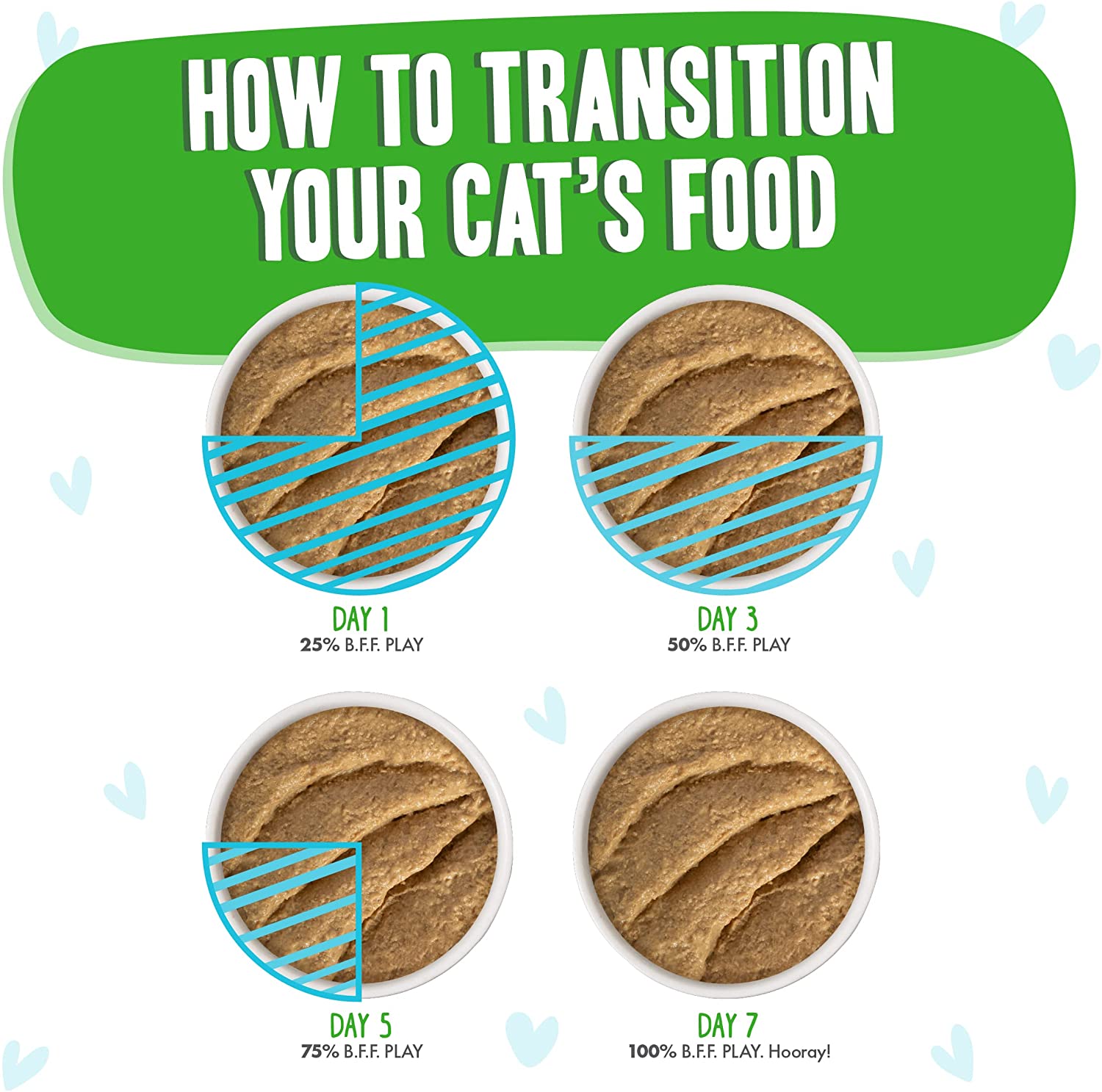 HOW TO TRANSITION YOUR CAT'S FOOD

DAY 1
25% B.F.F. PLAY

DAY 3
50% B.F.F. PLAY

DAY 5
75% B.F.F. PLAY

DAY 7
100% B.F.F. PLAY. Hooray!