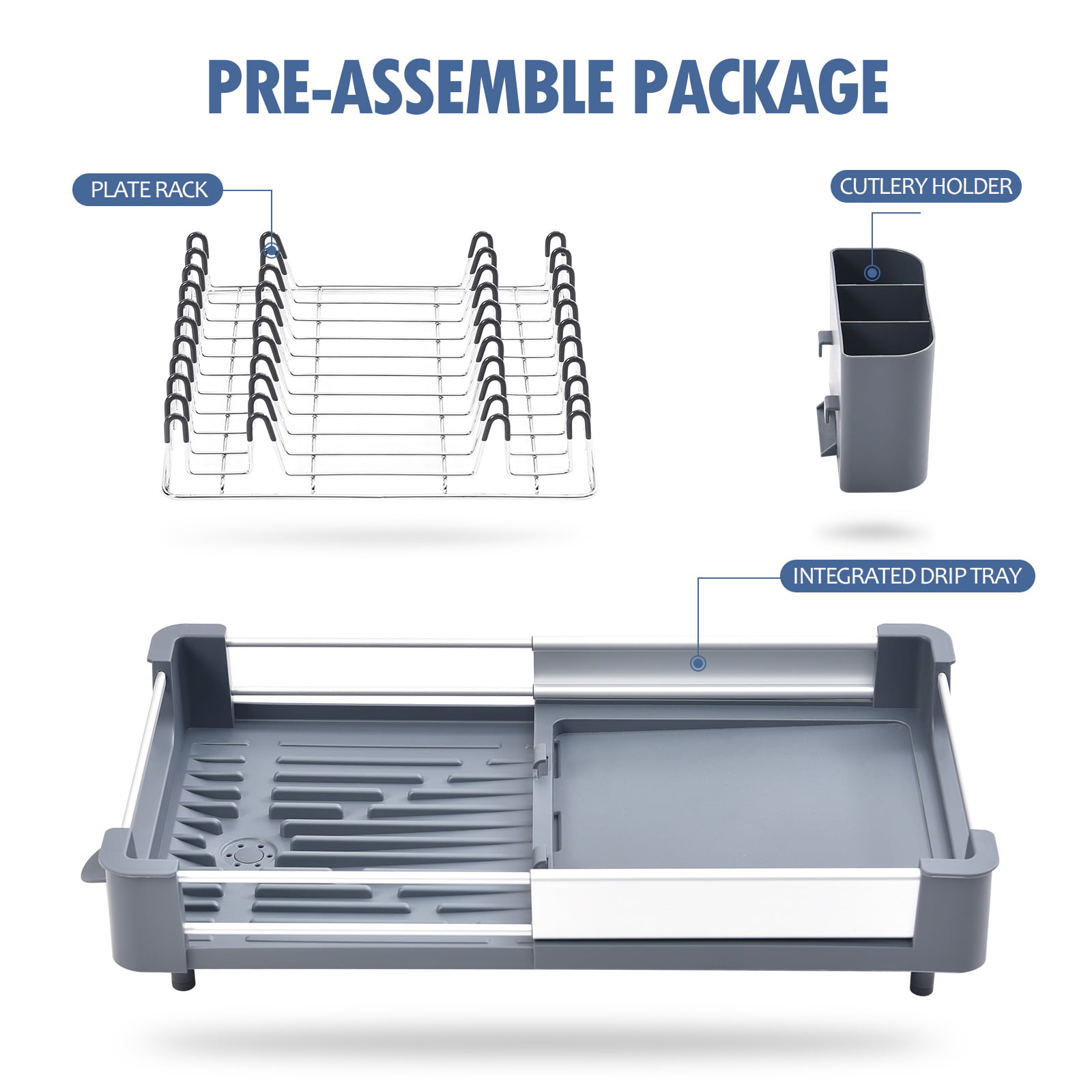 PRE-ASSEMBLE PACKAGE

PLATE RACK

CUTLERY HOLDER

INTEGRATED DRIP TRAY