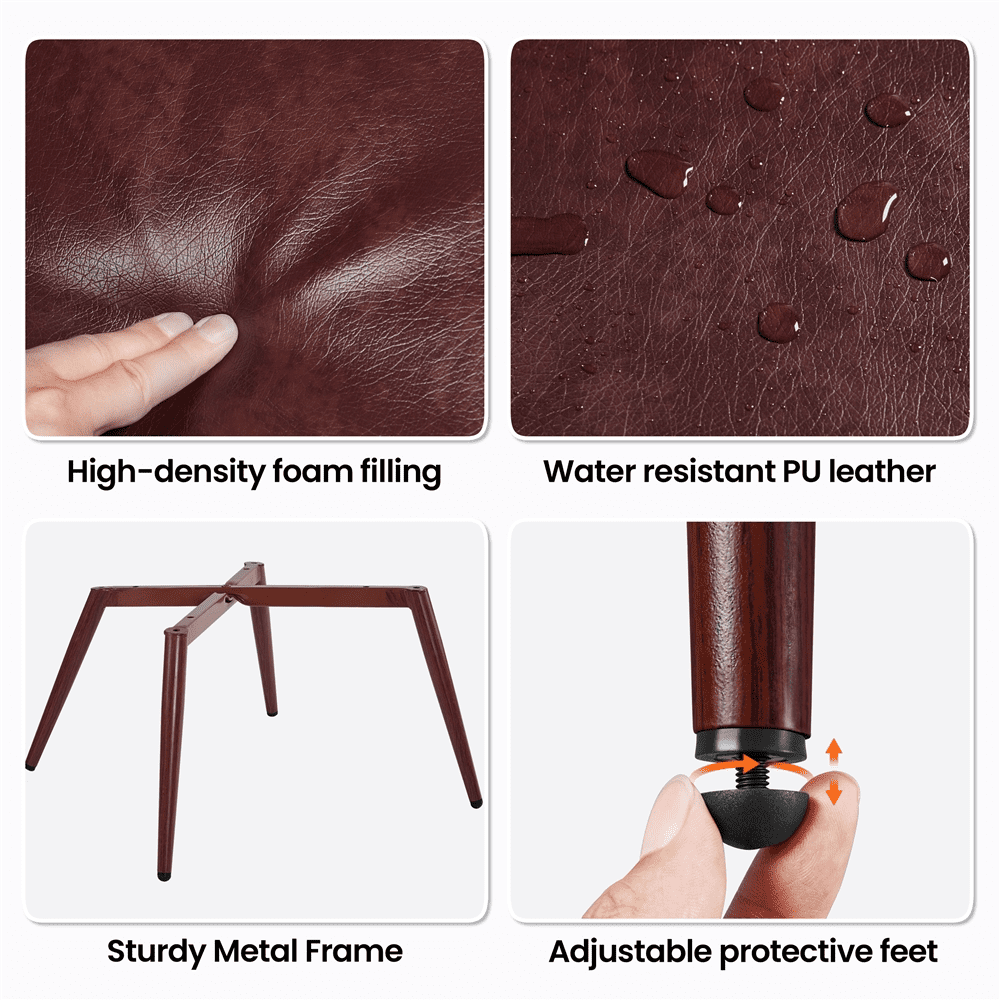 High-density foam filling

Water resistant PU leather

Sturdy Metal Frame

Adjustable protective feet