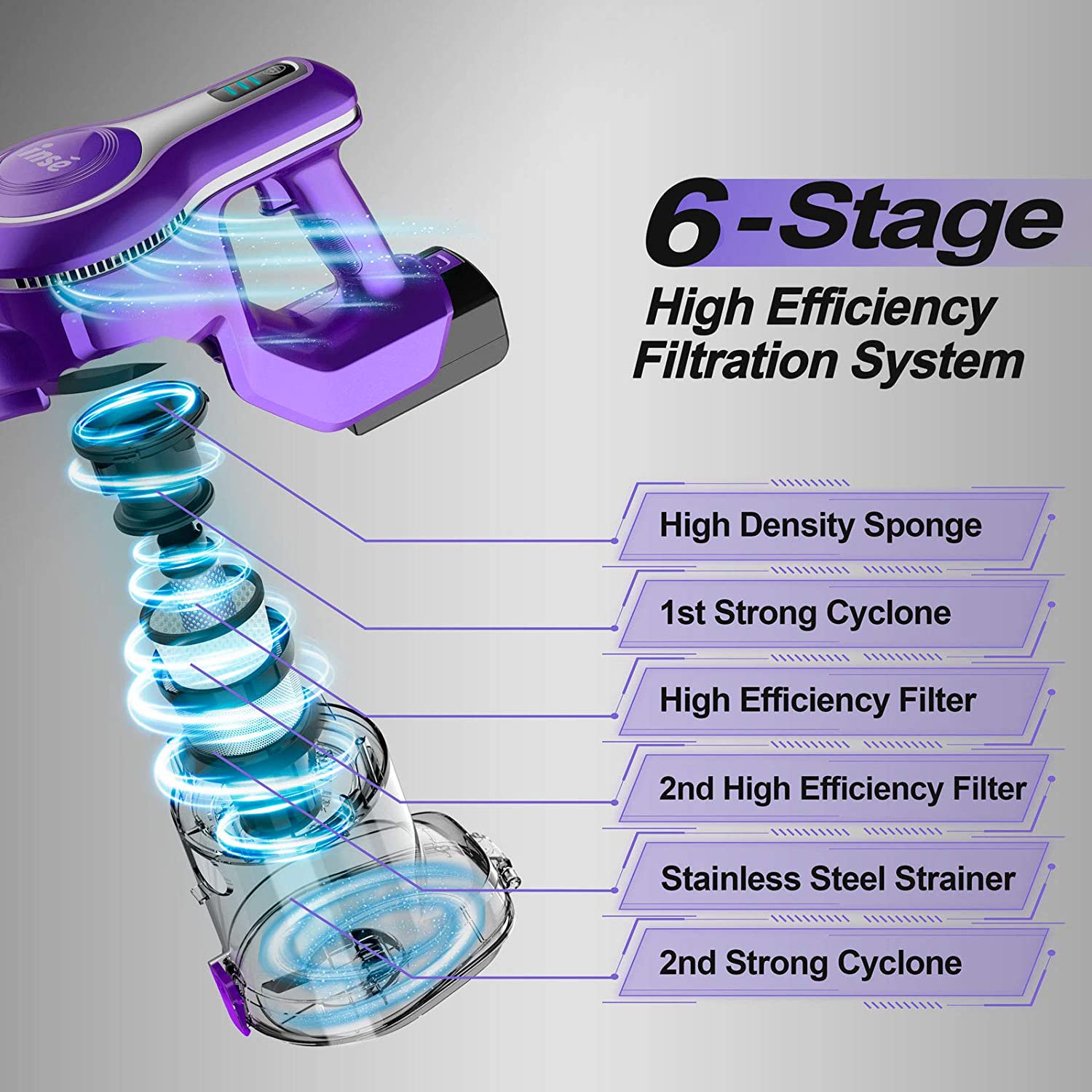 inse

6-Stage
High Efficiency Filtration System

High Density Sponge

1st Strong Cyclone

High Efficiency Filter

2nd High Efficiency Filter

Stainless Steel Strainer

2nd Strong Cyclone