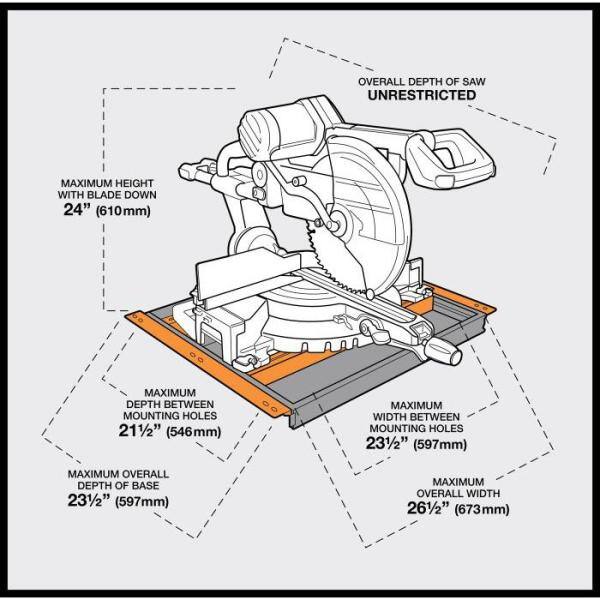 OVERALL DEPTH OF SAW
UNRESTRICTED

MAXIMUM HEIGHT WITH BLADE DOWN
24" (610mm)

MAXIMUM DEPTH BETWEEN MOUNTING HOLES
21½" (546mm)

MAXIMUM WIDTH BETWEEN MOUNTING HOLES
23½" (597mm)

MAXIMUM OVERALL DEPTH OF BASE
23½" (597mm)

MAXIMUM OVERALL WIDTH
26½" (673mm)