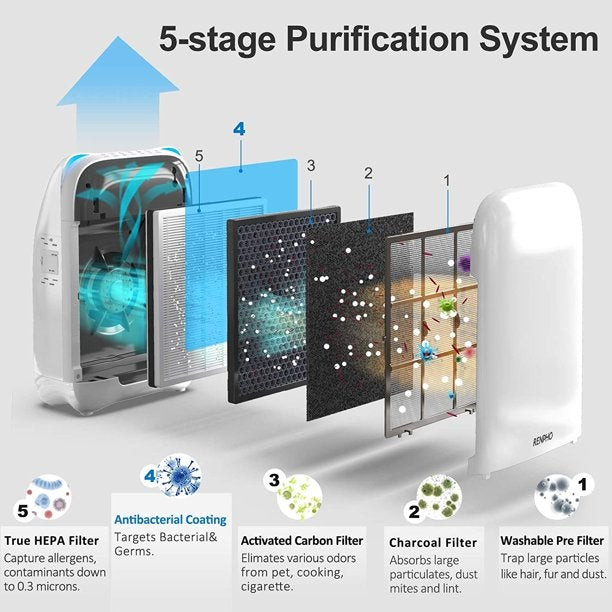 5-stage Purification System

4
5
3
2
1

RENPHO

5
True HEPA Filter
Capture allergens, contaminants down to 0.3 microns.

4
Antibacterial Coating
Targets Bacterial& Germs.

3
Activated Carbon Filter
Elimates various odors from pet, cooking, cigarette.

2
Charcoal Filter
Absorbs large particulates, dust mites and lint.

1
Washable Pre Filter
Trap large particles like hair, fur and dust.