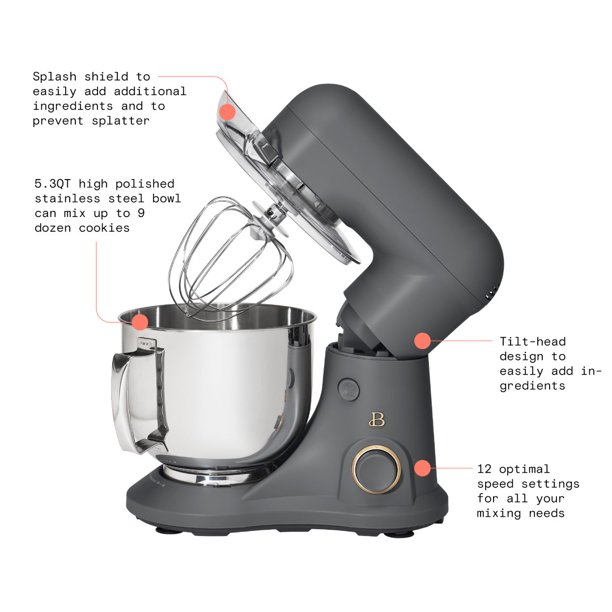 Splash shield to easily add additional ingredients and to prevent splatter

5.3QT high polished stainless steel bowl can mix up to 9 dozen cookies

B

Tilt-head design to easily add ingredients

12 optimal speed settings for all your mixing needs