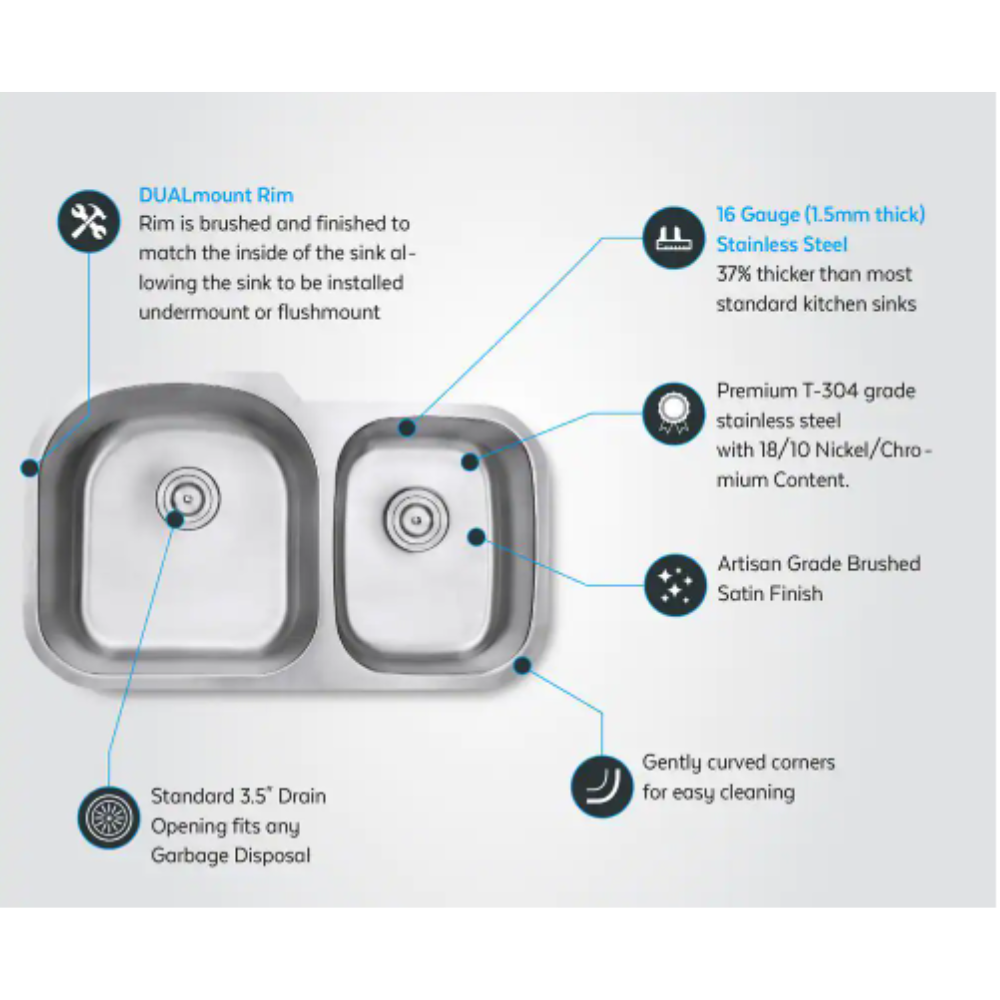 DUALmount Rim
Rim is brushed and finished to match the inside of the sink allowing the sink to be installed undermount or flushmount

16 Gauge (1.5mm thick) Stainless Steel
37% thicker than most standard kitchen sinks

Premium T-304 grade stainless steel with 18/10 Nickel/Chromium Content.

Artisan Grade Brushed Satin Finish

Gently curved corners for easy cleaning

Standard 3.5" Drain Opening fits any Garbage Disposal