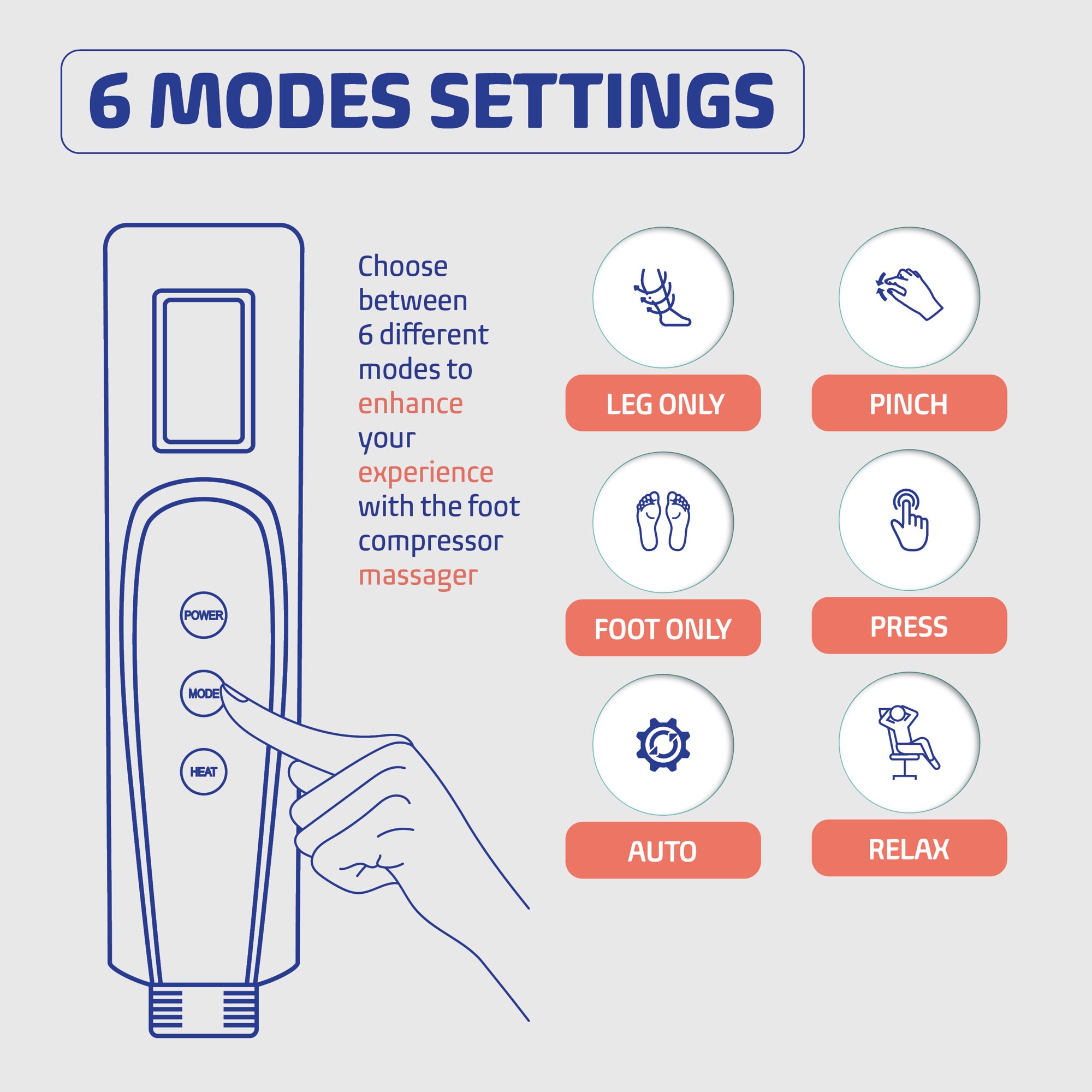 6 MODES SETTINGS

POWER

MODE

HEAT

Choose between 6 different modes to enhance your experience with the foot compressor massager

LEG ONLY

PINCH

FOOT ONLY

PRESS

AUTO

RELAX