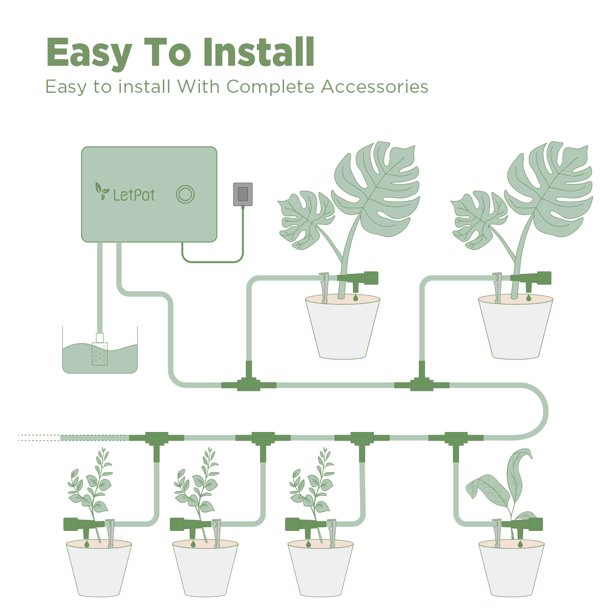 Easy To Install

Easy to install With Complete Accessories

LetPot