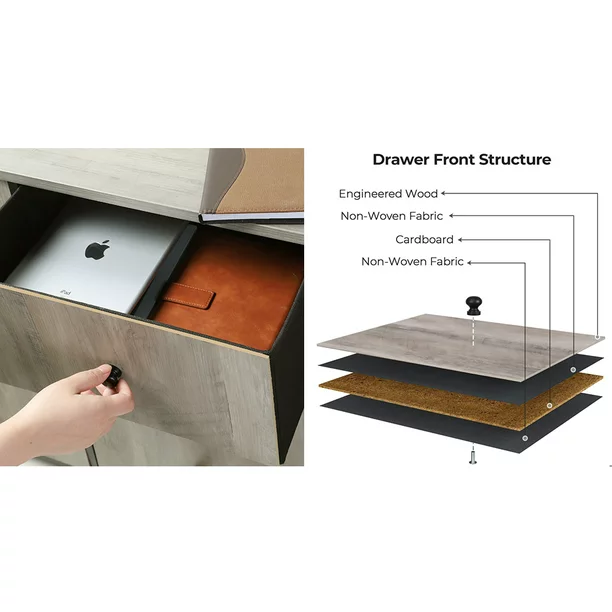 iPad

Drawer Front Structure

Engineered Wood

Non-Woven Fabric

Cardboard

Non-Woven Fabric