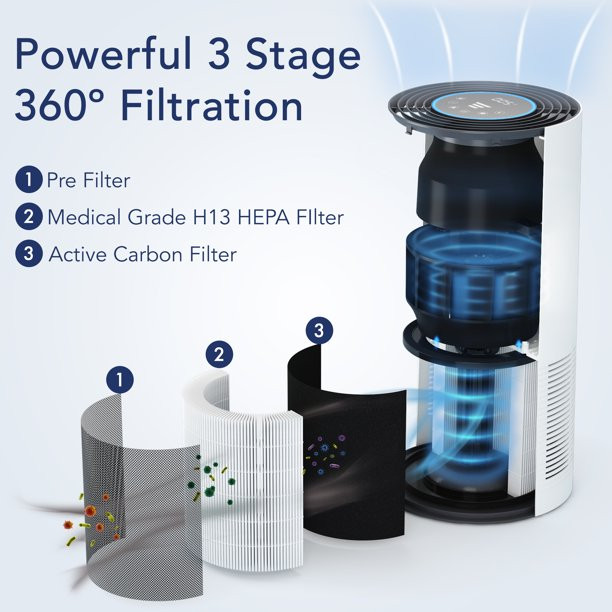 Powerful 3 Stage 360° Filtration

1 Pre Filter
2 Medical Grade H13 HEPA FIlter
3 Active Carbon Filter

1
2
3