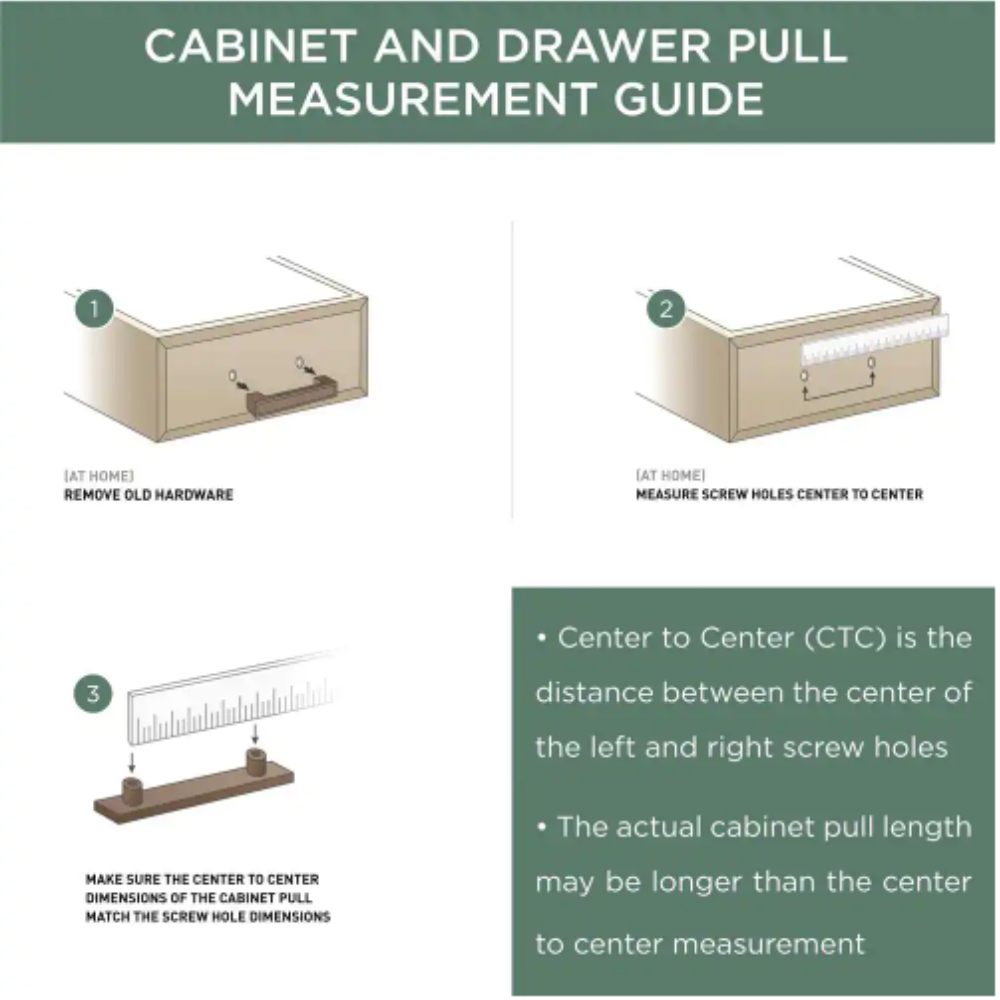 CABINET AND DRAWER PULL MEASUREMENT GUIDE

1

(AT HOME)
REMOVE OLD HARDWARE

2

(AT HOME)
MEASURE SCREW HOLES CENTER TO CENTER

3

MAKE SURE THE CENTER TO CENTER DIMENSIONS OF THE CABINET PULL MATCH THE SCREW HOLE DIMENSIONS

• Center to Center (CTC) is the distance between the center of the left and right screw holes

• The actual cabinet pull length may be longer than the center to center measurement